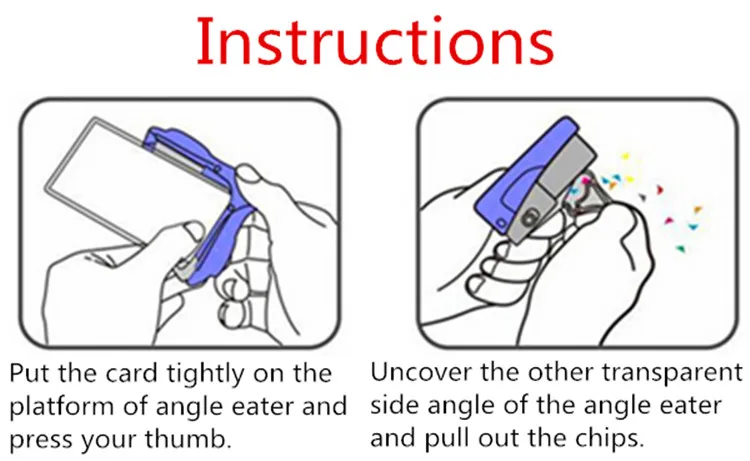 Instructions

Put the card tightly on the platform of angle eater and press your thumb.

Uncover the other transparent side angle of the angle eater and pull out the chips.