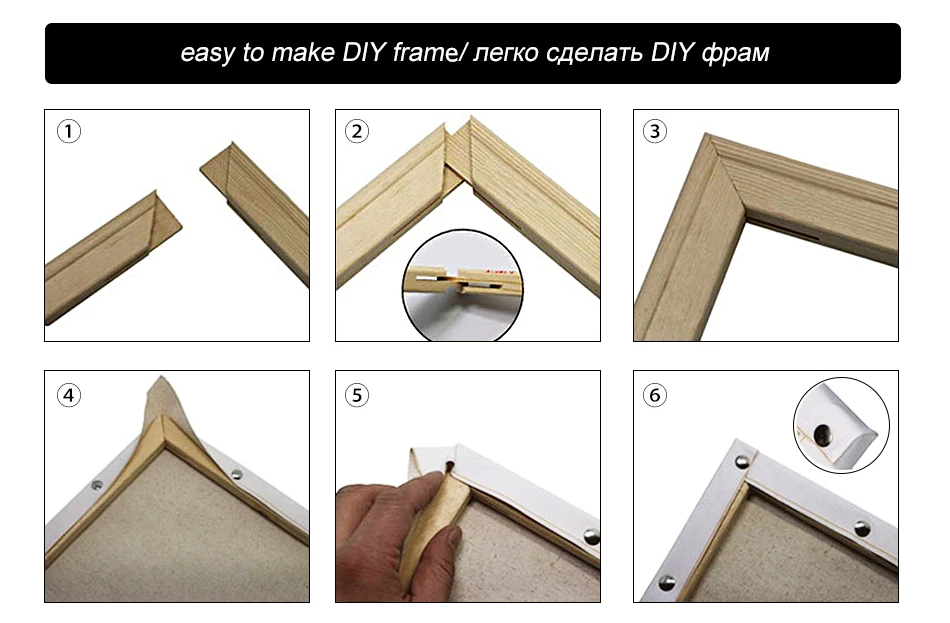 easy to make DIY frame/ легко сделать DIY фрам

1

2

3

4

5

6