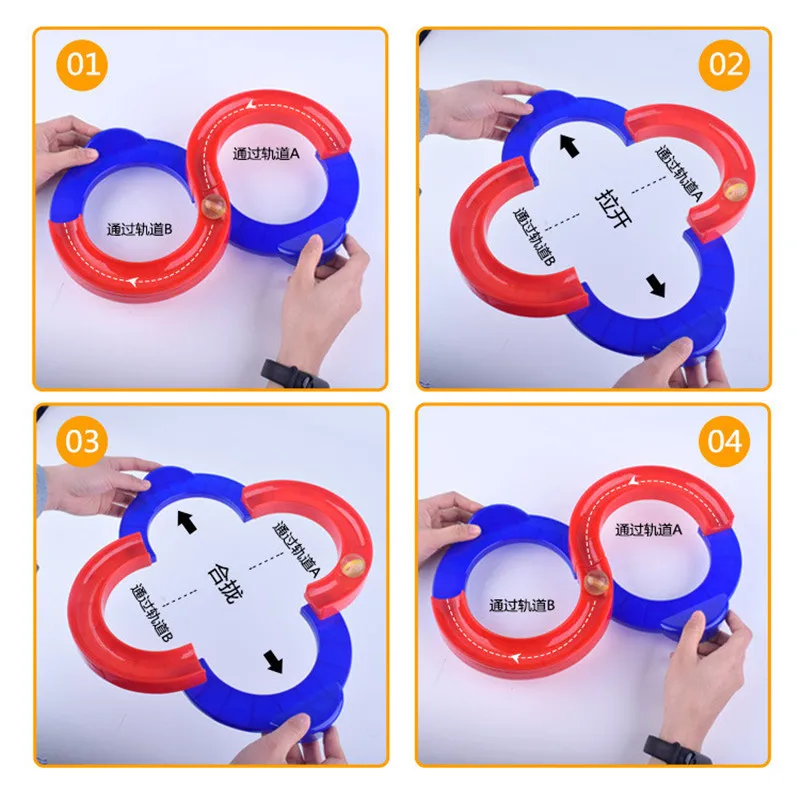 01

通过轨道A

通过轨道B

02

通过轨道A

拉开

通过轨道B

03

通过轨道A

合拢

通过轨道B

04

通过轨道A

通过轨道B