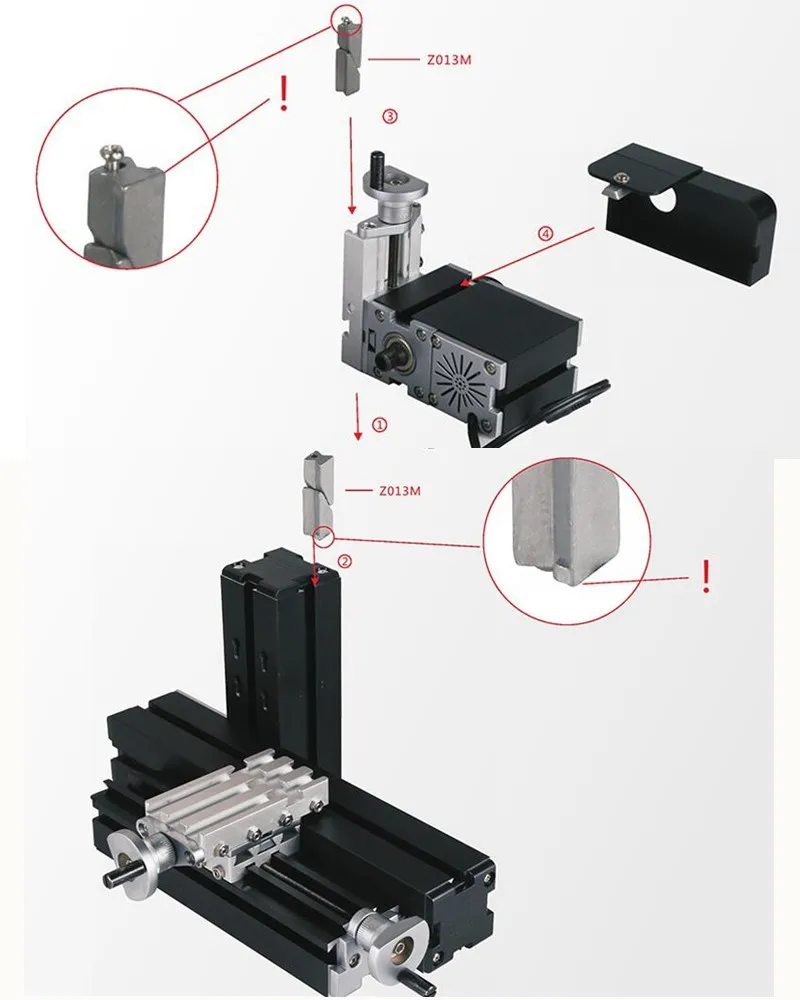 Z013M
!
③
④
①
Z013M
②
!