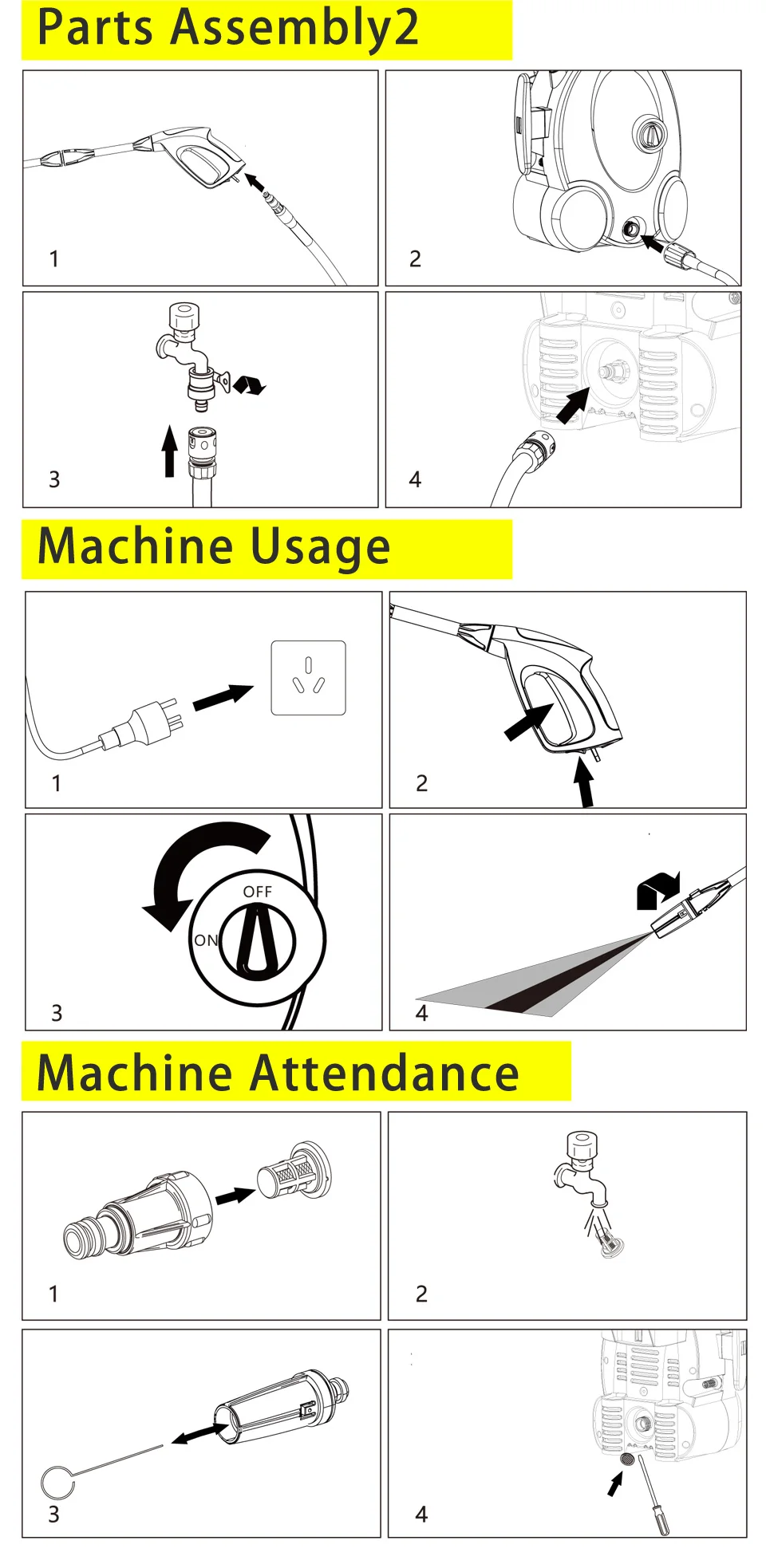 Parts Assembly2

1

2

3

4

Machine Usage

1

2

OFF

ON

3

4

Machine Attendance

1

2

3

4