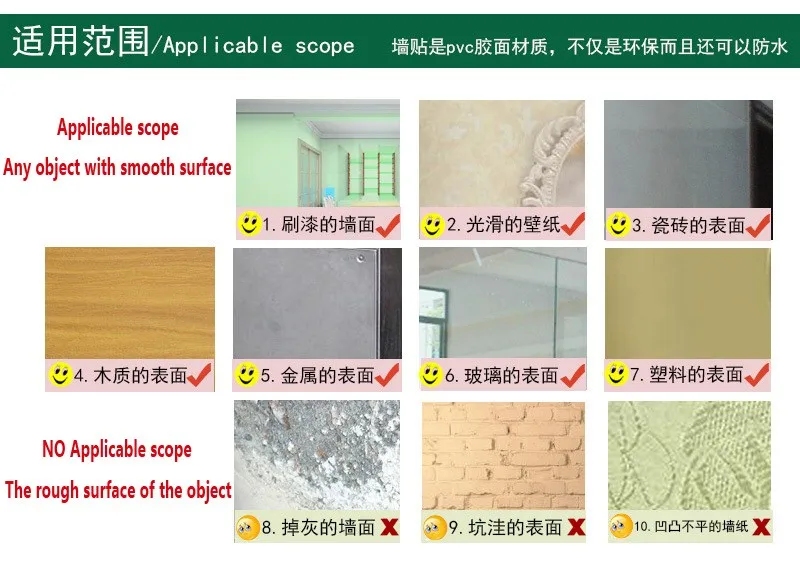 适用范围/Applicable scope 墙贴是pvc胶面材质，不仅是环保而且还可以防水

Applicable scope
Any object with smooth surface

1. 刷漆的墙面
2. 光滑的壁纸
3. 瓷砖的表面
4. 木质的表面
5. 金属的表面
6. 玻璃的表面
7. 塑料的表面

NO Applicable scope
The rough surface of the object

8. 掉灰的墙面
9. 坑洼的表面
10. 凹凸不平的墙纸