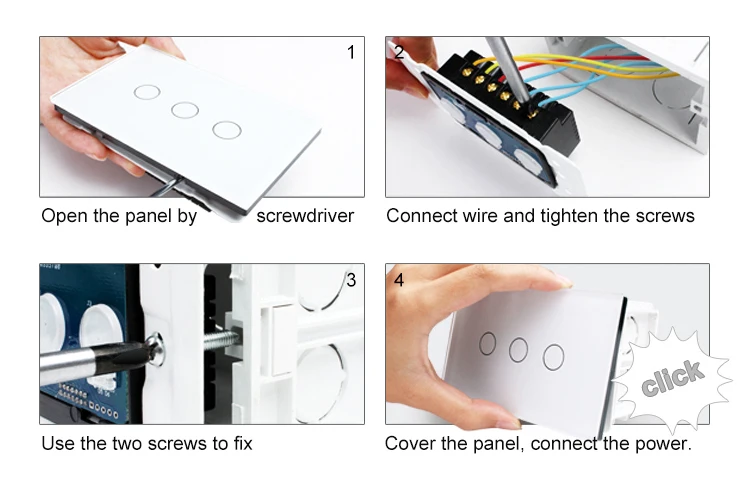 1

Open the panel by screwdriver

2

Connect wire and tighten the screws

3

Use the two screws to fix

4

click

Cover the panel, connect the power.