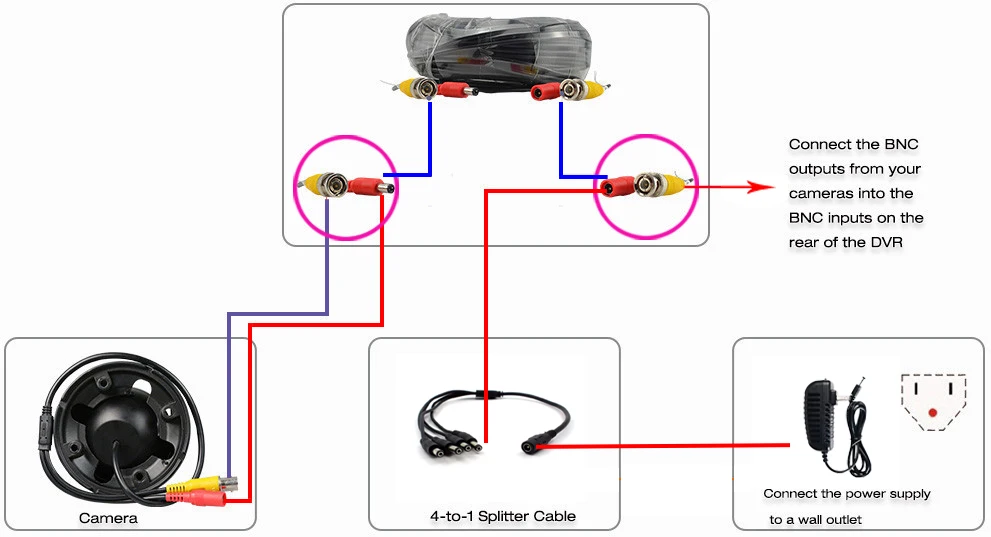 Connect the BNC outputs from your cameras into the BNC inputs on the rear of the DVR

Camera

4-to-1 Splitter Cable

Connect the power supply to a wall outlet