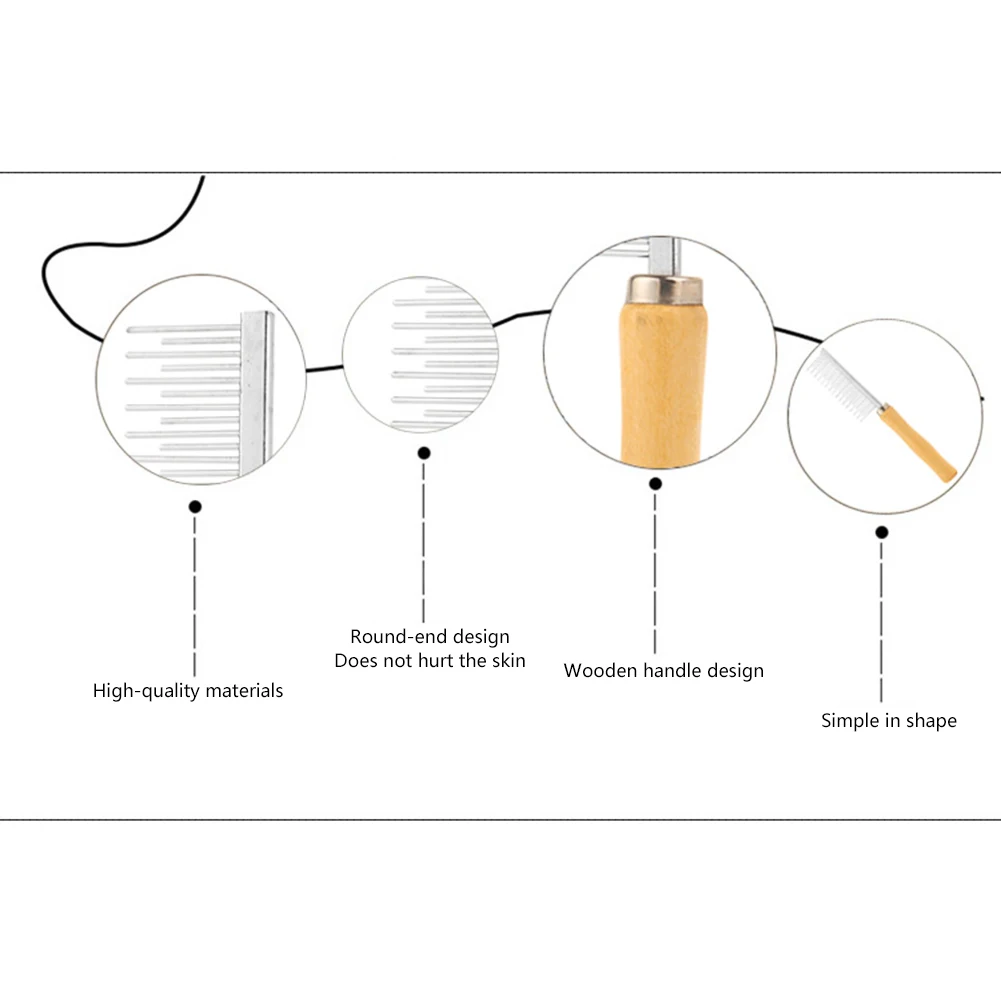 High-quality materials

Round-end design
Does not hurt the skin

Wooden handle design

Simple in shape