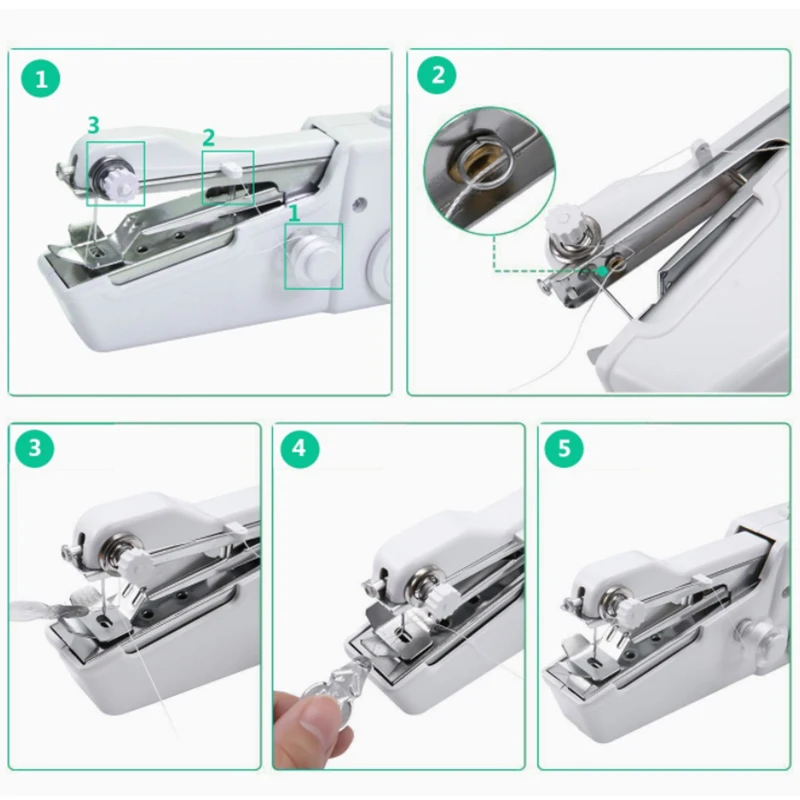 1

3

2

1

2

3

4

5