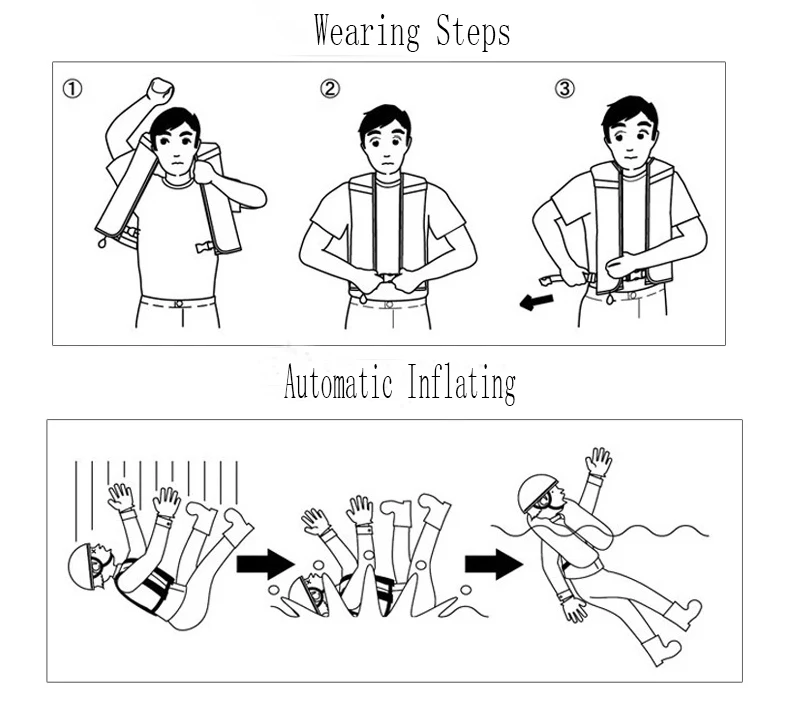 Wearing Steps

①

②

③

Automatic Inflating