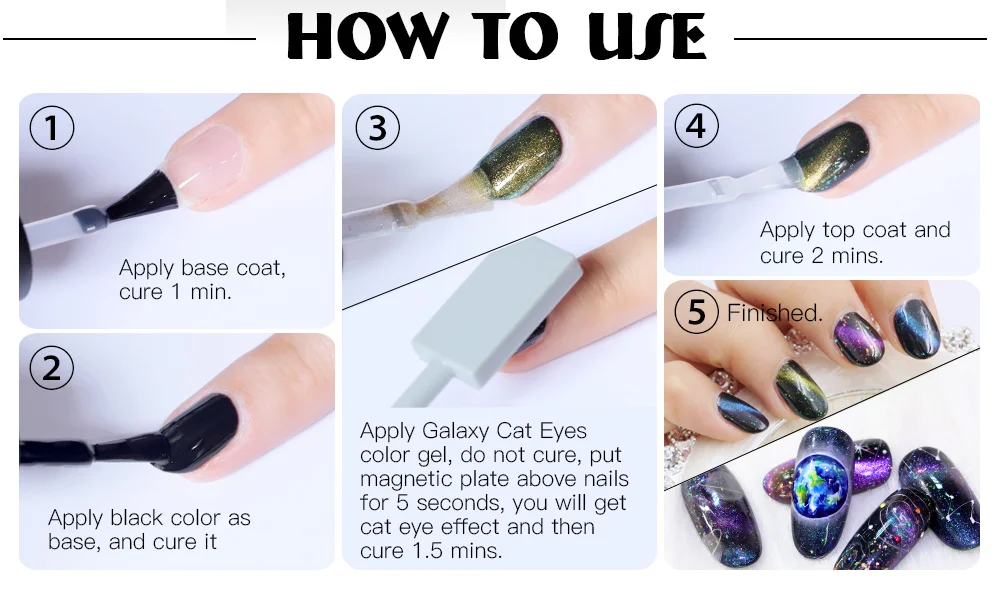 HOW TO USE

1

Apply base coat, cure 1 min.

2

Apply black color as base, and cure it

3

Apply Galaxy Cat Eyes color gel, do not cure, put magnetic plate above nails for 5 seconds, you will get cat eye effect and then cure 1.5 mins.

4

Apply top coat and cure 2 mins.

5 Finished.