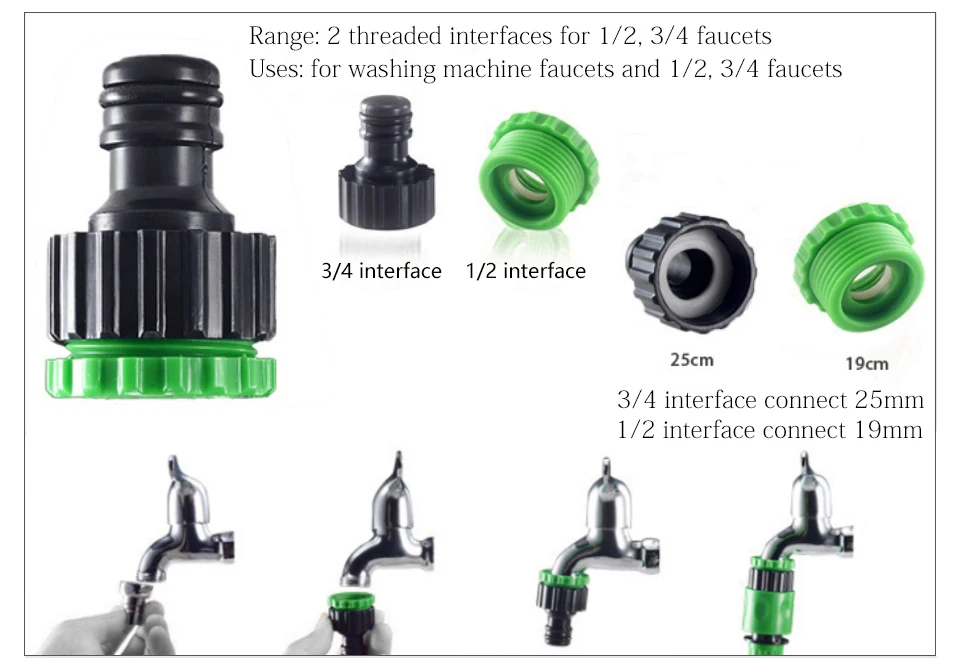 Range: 2 threaded interfaces for 1/2, 3/4 faucets
Uses: for washing machine faucets and 1/2, 3/4 faucets

3/4 interface
1/2 interface

25cm
19cm

3/4 interface connect 25mm
1/2 interface connect 19mm