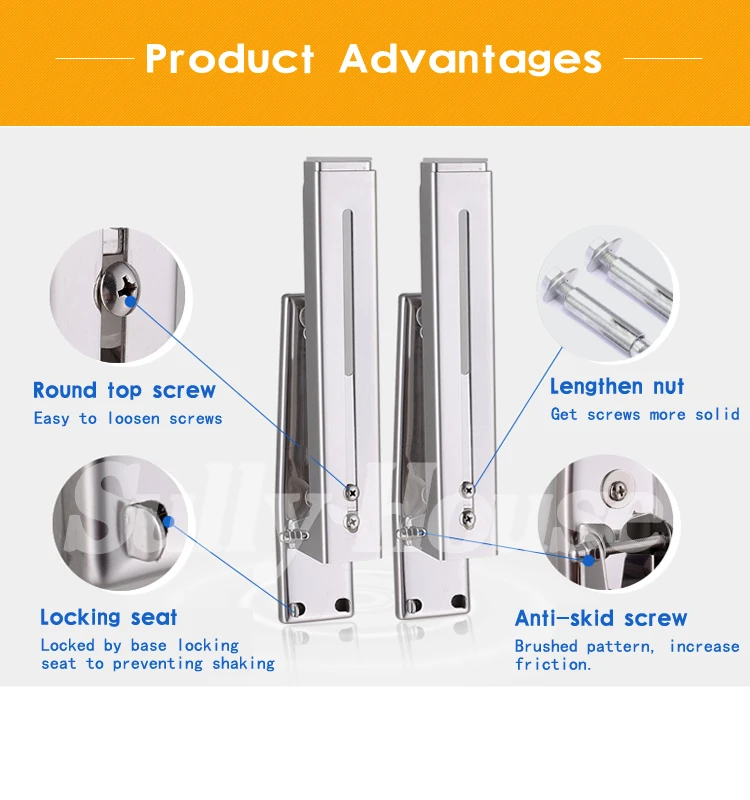 Product Advantages

Round top screw
Easy to loosen screws

Lengthen nut
Get screws more solid

Sully House

Locking seat
Locked by base locking seat to preventing shaking

Anti-skid screw
Brushed pattern, increase friction.