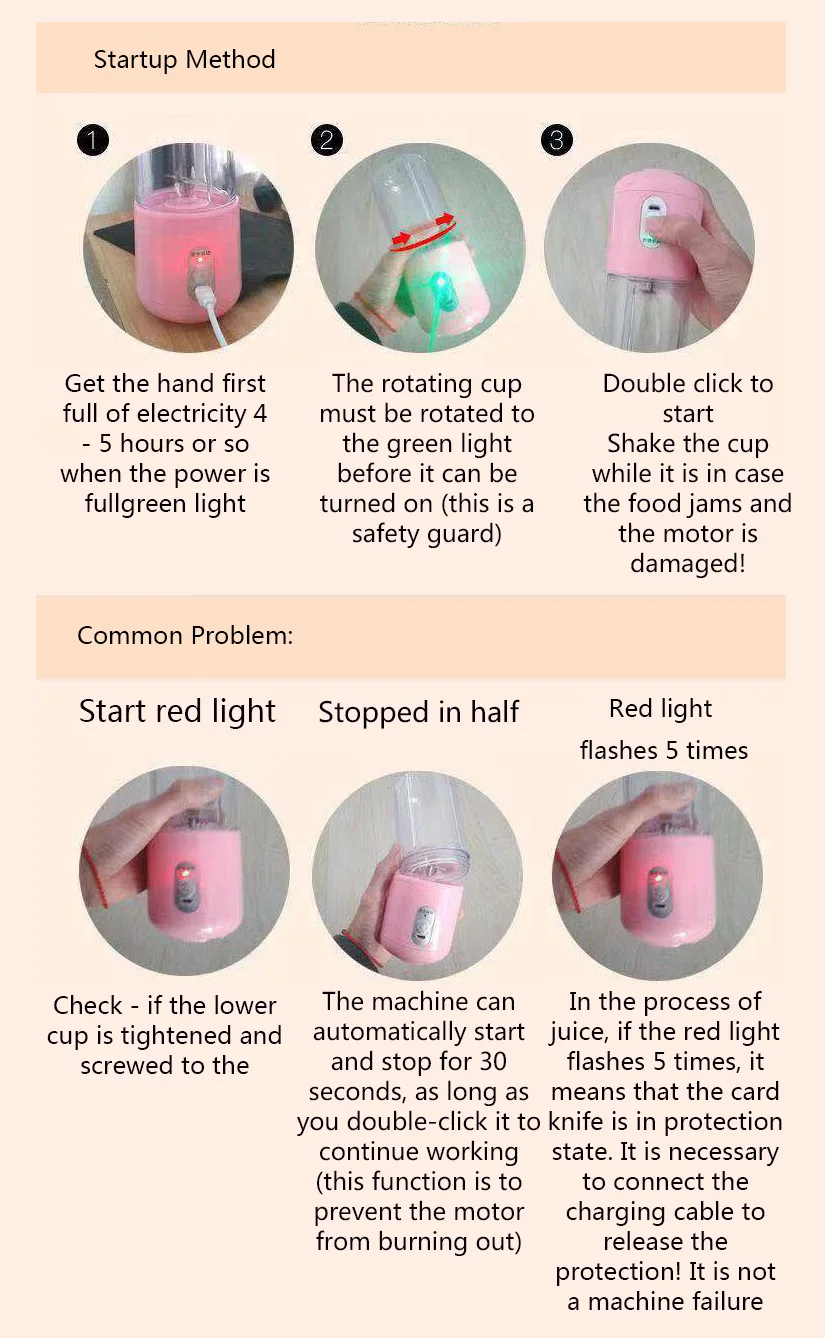 Startup Method

1

Get the hand first full of electricity 4 - 5 hours or so when the power is fullgreen light

2

The rotating cup must be rotated to the green light before it can be turned on (this is a safety guard)

3

Double click to start
Shake the cup while it is in case the food jams and the motor is damaged!

Common Problem:

Start red light

Check - if the lower cup is tightened and screwed to the

Stopped in half

The machine can automatically start and stop for 30 seconds, as long as you double-click it to continue working (this function is to prevent the motor from burning out)

Red light flashes 5 times

In the process of juice, if the red light flashes 5 times, it means that the card knife is in protection state. It is necessary to connect the charging cable to release the protection! It is not a machine failure