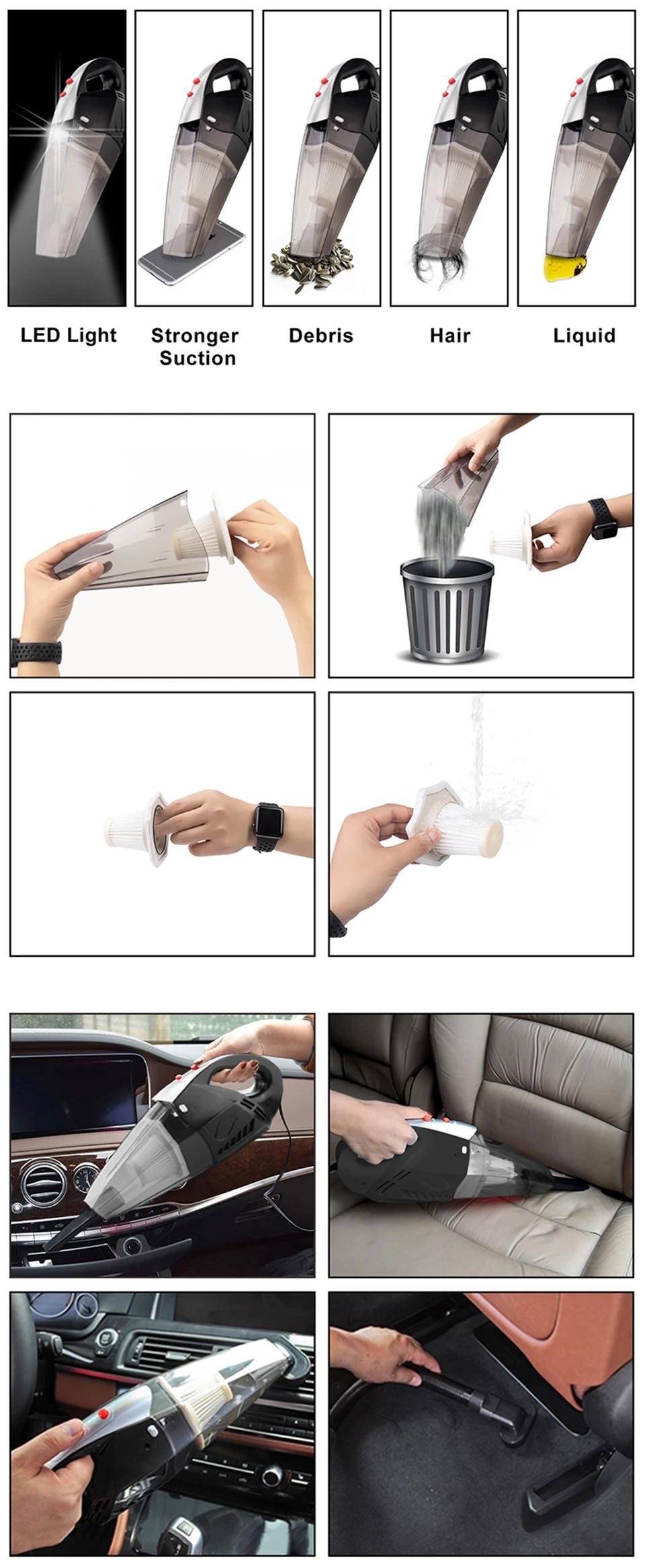 LED Light

Stronger Suction

Debris

Hair

Liquid