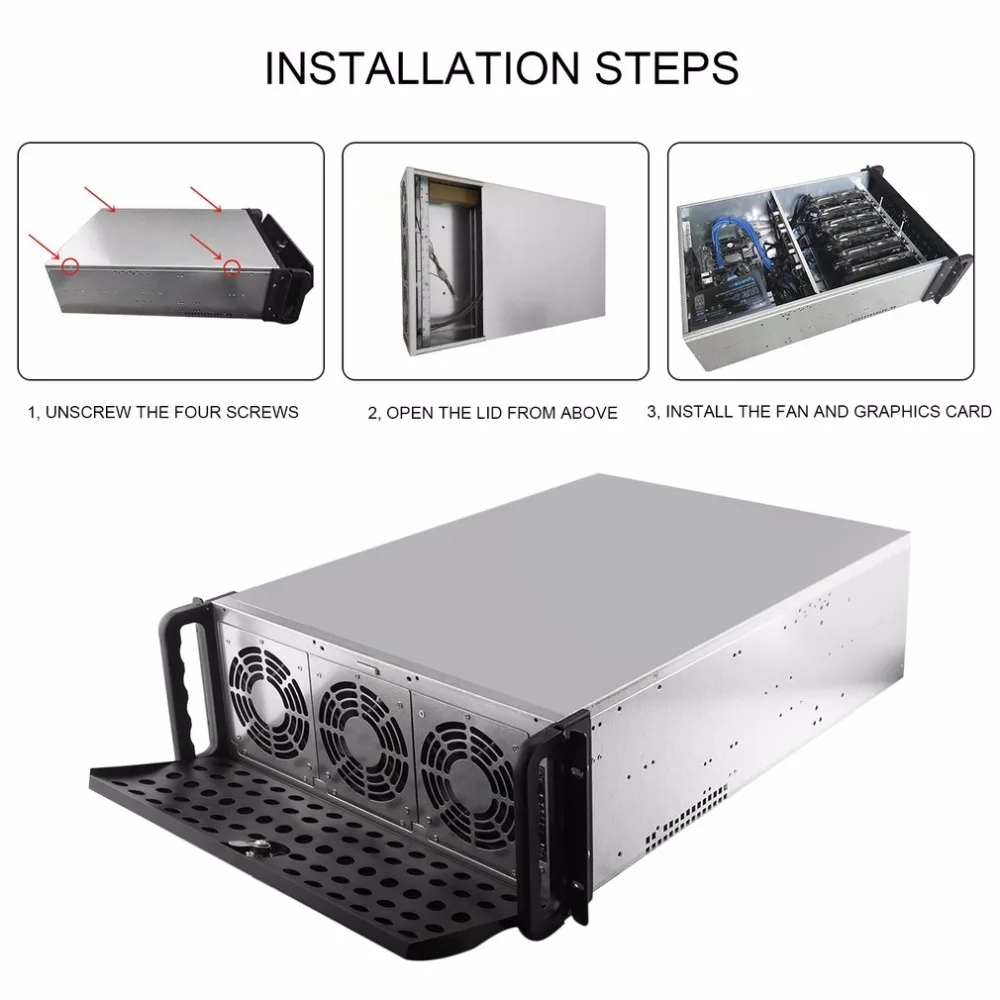 INSTALLATION STEPS

1, UNSCREW THE FOUR SCREWS

2, OPEN THE LID FROM ABOVE

3, INSTALL THE FAN AND GRAPHICS CARD