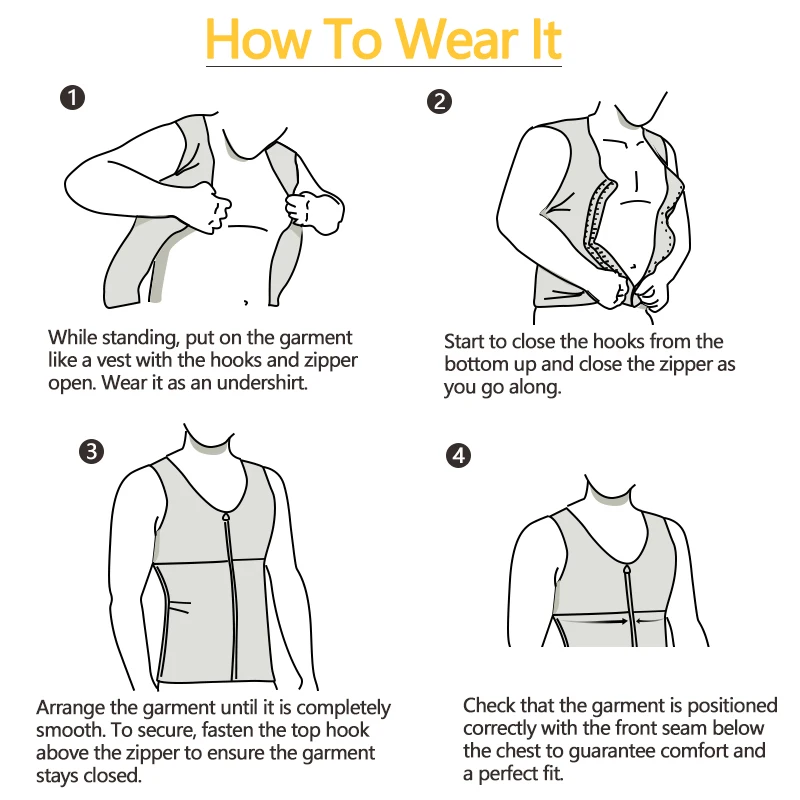 How To Wear It

1

While standing, put on the garment like a vest with the hooks and zipper open. Wear it as an undershirt.

2

Start to close the hooks from the bottom up and close the zipper as you go along.

3

Arrange the garment until it is completely smooth. To secure, fasten the top hook above the zipper to ensure the garment stays closed.

4

Check that the garment is positioned correctly with the front seam below the chest to guarantee comfort and a perfect fit.