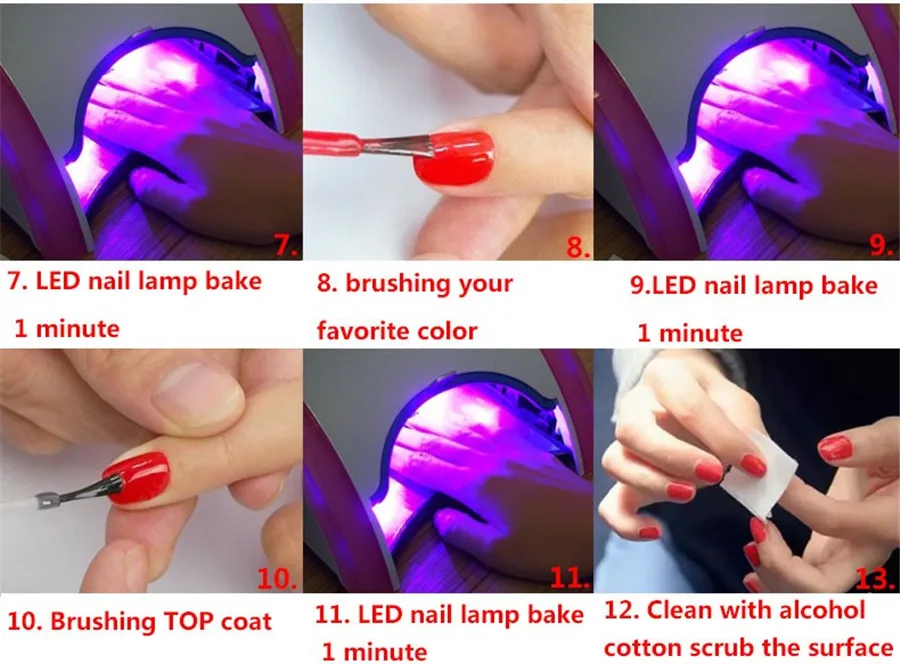 7.

8.

9.

7. LED nail lamp bake
1 minute

8. brushing your
favorite color

9.LED nail lamp bake
1 minute

10.

11.

13.

10. Brushing TOP coat

11. LED nail lamp bake
1 minute

12. Clean with alcohol
cotton scrub the surface