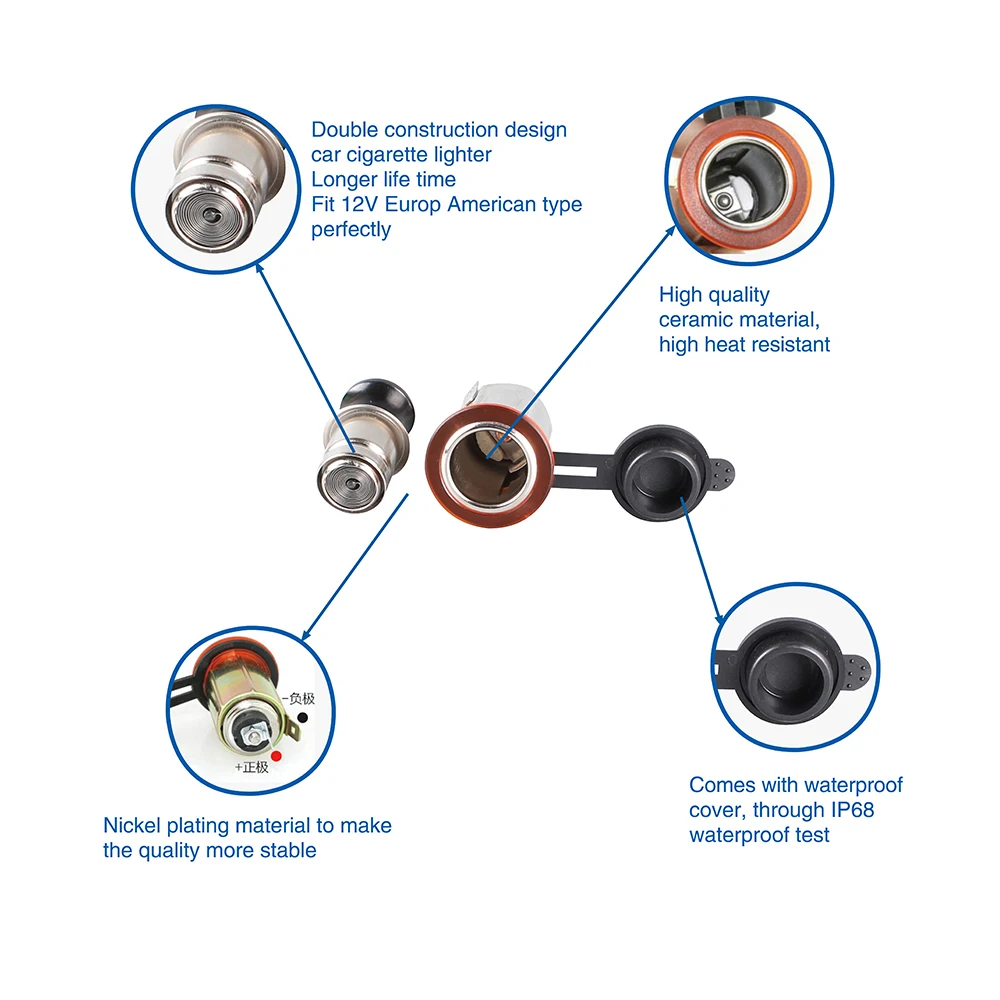 Double construction design
car cigarette lighter
Longer life time
Fit 12V Europ American type
perfectly

High quality
ceramic material,
high heat resistant

-负极
+正极

Nickel plating material to make
the quality more stable

Comes with waterproof
cover, through IP68
waterproof test