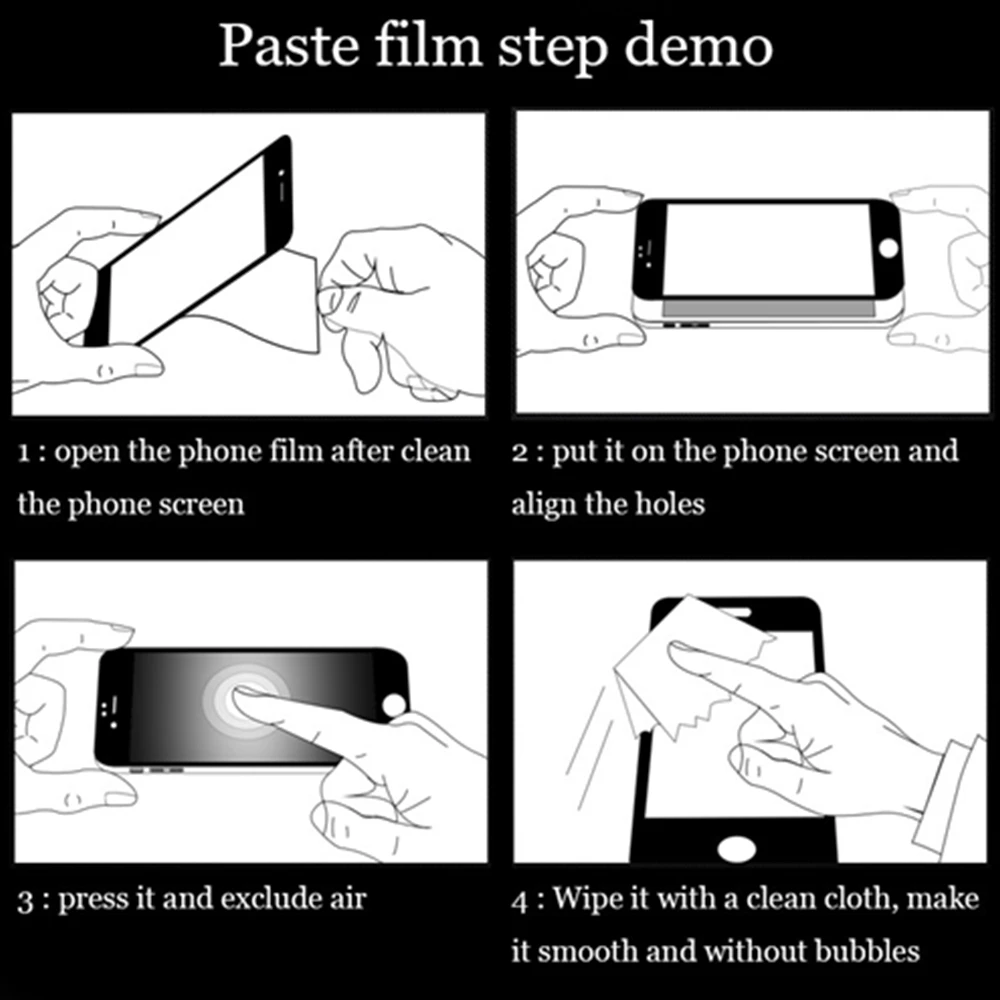 Paste film step demo

1 : open the phone film after clean the phone screen

2 : put it on the phone screen and align the holes

3 : press it and exclude air

4 : Wipe it with a clean cloth, make it smooth and without bubbles