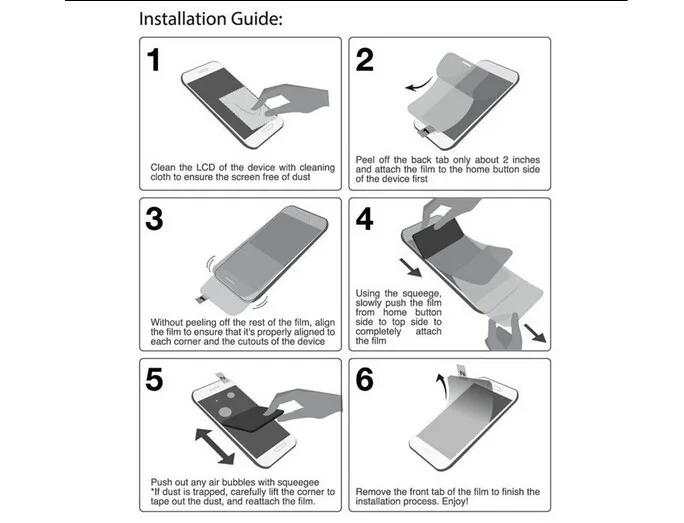 Installation Guide:

1

Clean the LCD of the device with cleaning cloth to ensure the screen free of dust

2

Peel off the back tab only about 2 inches and attach the film to the home button side of the device first

3

Without peeling off the rest of the film, align the film to ensure that it's properly aligned to each corner and the cutouts of the device

4

Using the squeege, slowly push the film from home button side to top side to completely attach the film

5

Push out any air bubbles with squeegee
*If dust is trapped, carefully lift the corner to tape out the dust, and reattach the film.

6

Remove the front tab of the film to finish the installation process. Enjoy!