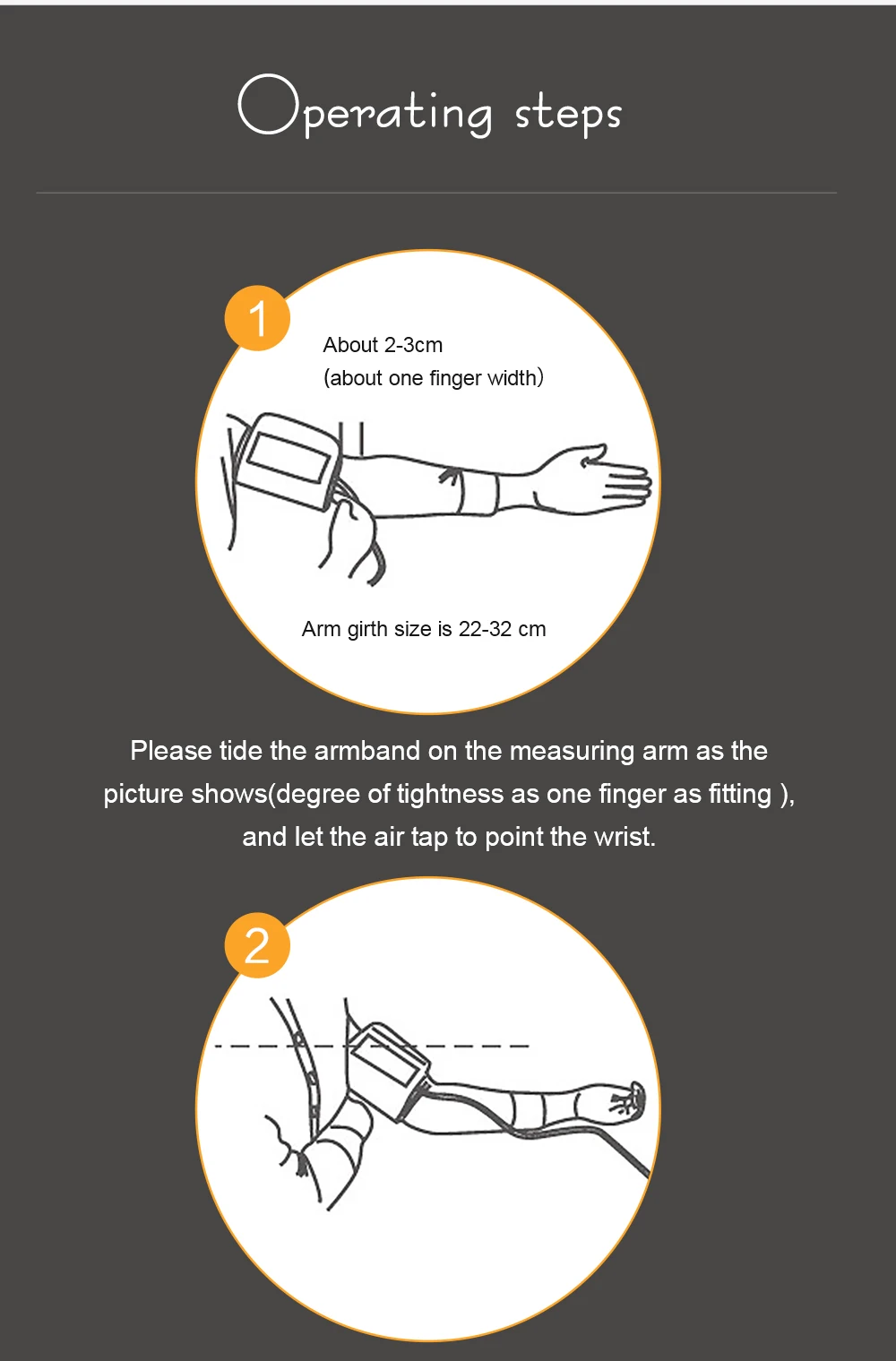 Operating steps

1

About 2-3cm
(about one finger width)

Arm girth size is 22-32 cm

Please tide the armband on the measuring arm as the picture shows(degree of tightness as one finger as fitting ), and let the air tap to point the wrist.

2