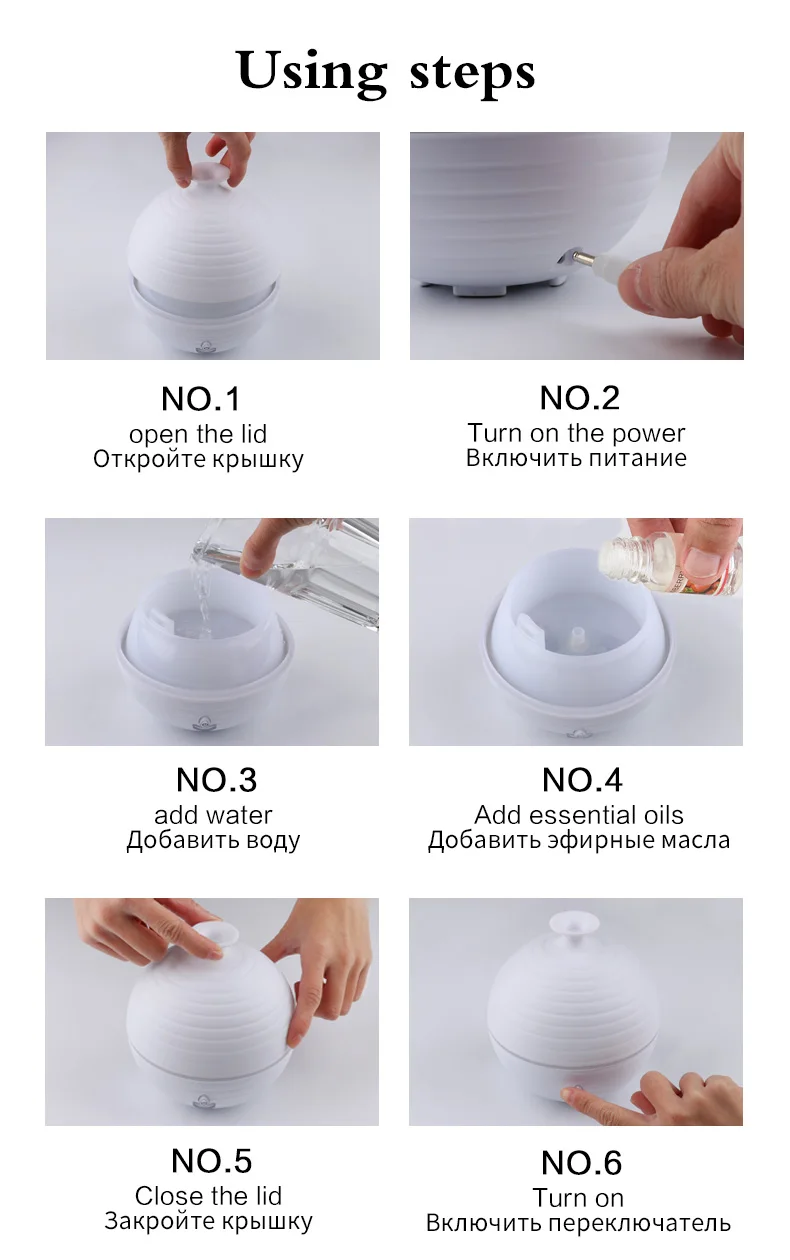 Using steps

NO.1
open the lid
Откройте крышку

NO.2
Turn on the power
Включить питание

NO.3
add water
Добавить воду

NO.4
Add essential oils
Добавить эфирные масла

NO.5
Close the lid
Закройте крышку

NO.6
Turn on
Включить переключатель