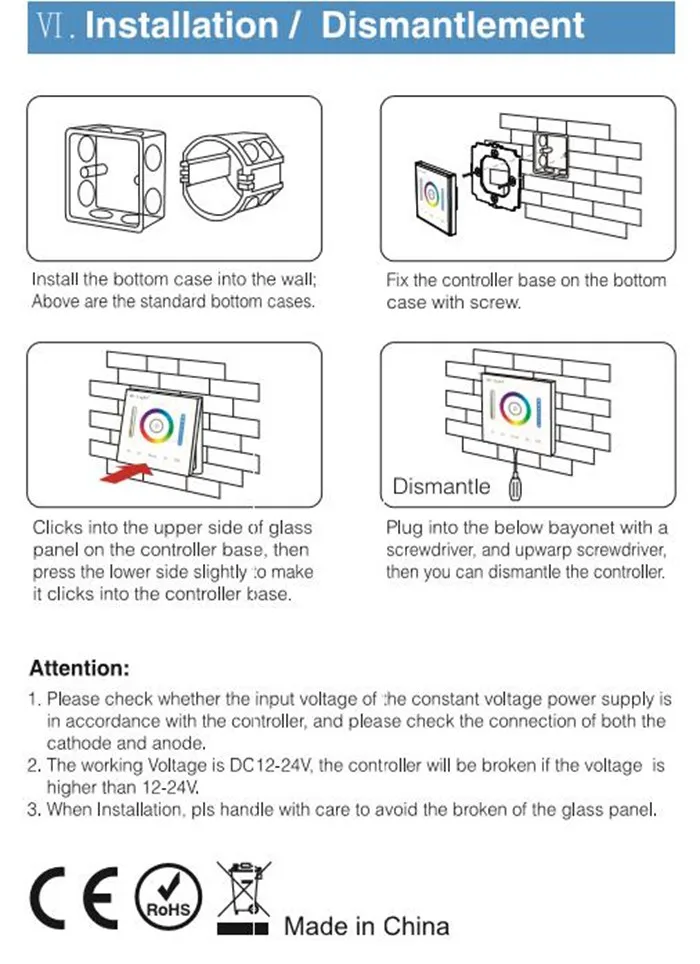 VI. Installation / Dismantlement

Install the bottom case into the wall; Above are the standard bottom cases.

Fix the controller base on the bottom case with screw.

Clicks into the upper side of glass panel on the controller base, then press the lower side slightly to make it clicks into the controller base.

Dismantle

Plug into the below bayonet with a screwdriver, and upwarp screwdriver, then you can dismantle the controller.

Attention:

1. Please check whether the input voltage of the constant voltage power supply is in accordance with the controller, and please check the connection of both the cathode and anode.
2. The working Voltage is DC12-24V, the controller will be broken if the voltage is higher than 12-24V.
3. When Installation, pls handle with care to avoid the broken of the glass panel.

CE RoHS Made in China