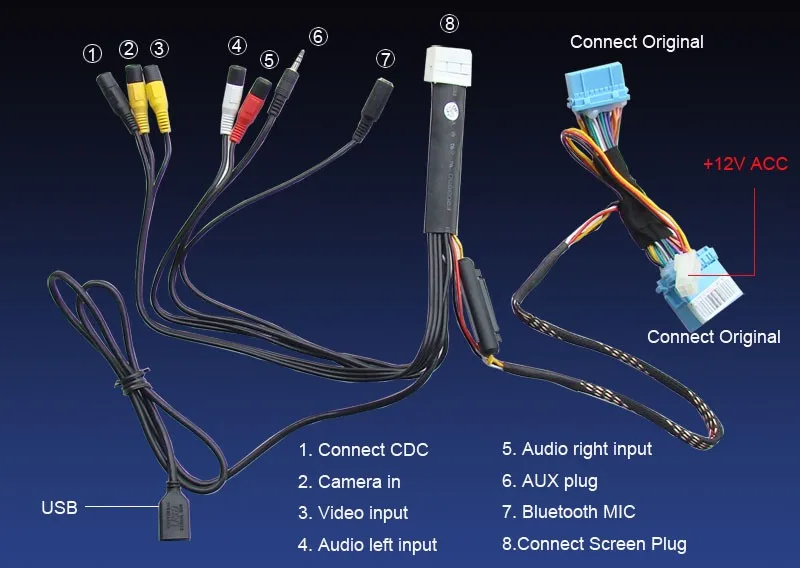 ① ② ③ ④ ⑤ ⑥ ⑦ ⑧

Connect Original

+12V ACC

Connect Original

USB

1. Connect CDC
2. Camera in
3. Video input
4. Audio left input

5. Audio right input
6. AUX plug
7. Bluetooth MIC
8.Connect Screen Plug