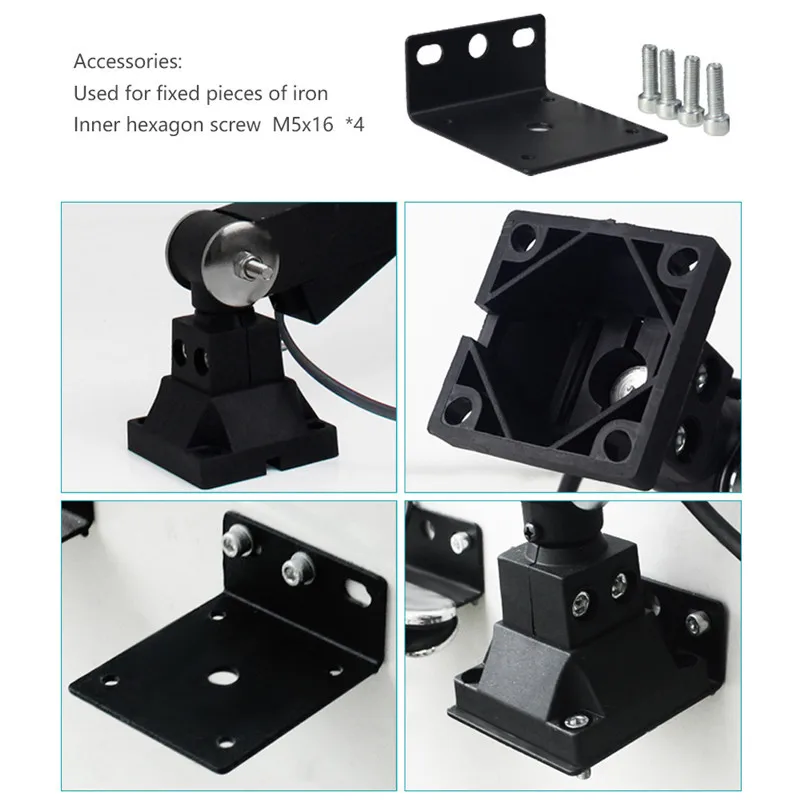 Accessories:
Used for fixed pieces of iron
Inner hexagon screw M5x16 *4