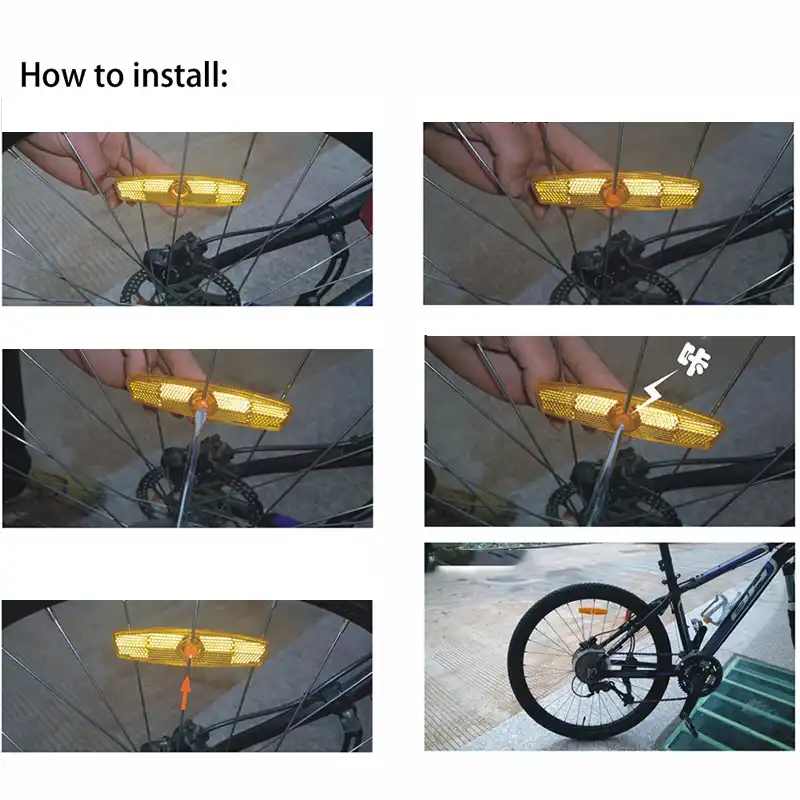 How to install:

咔