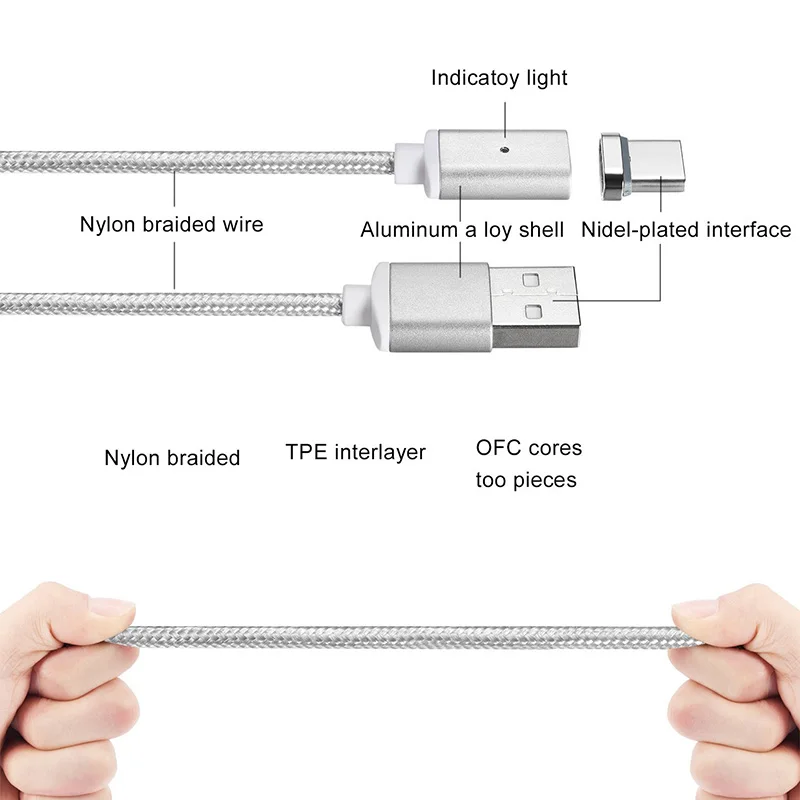 Indicatoy light

Nylon braided wire

Aluminum a loy shell

Nidel-plated interface

Nylon braided

TPE interlayer

OFC cores too pieces