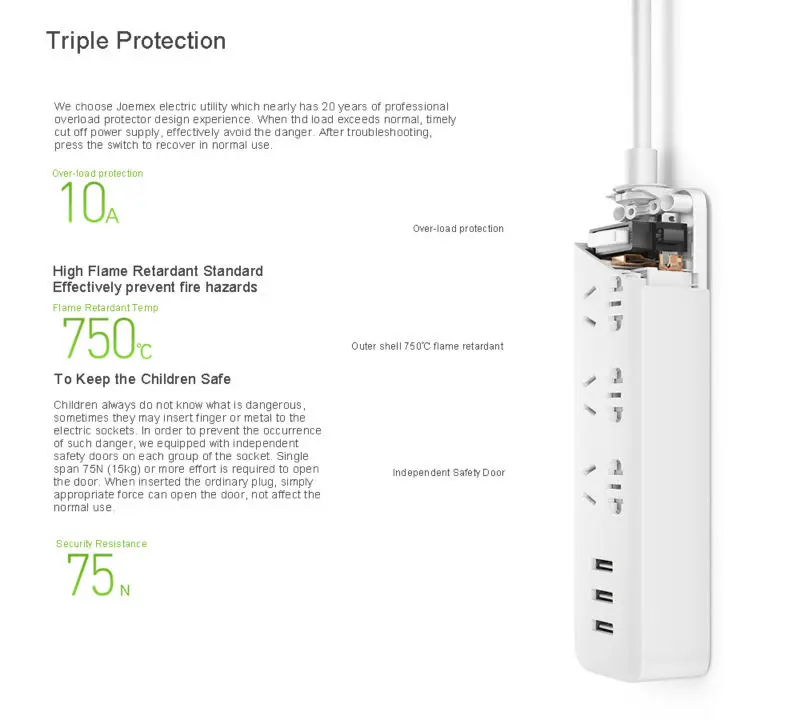 Triple Protection

We choose Joemex electric utility which nearly has 20 years of professional overload protector design experience. When thd load exceeds normal, timely cut off power supply, effectively avoid the danger. After troubleshooting, press the switch to recover in normal use.

Over-load protection
10A

Over-load protection

High Flame Retardant Standard
Effectively prevent fire hazards

Flame Retardant Temp
750℃

Outer shell 750℃ flame retardant

To Keep the Children Safe

Children always do not know what is dangerous, sometimes they may insert finger or metal to the electric sockets. In order to prevent the occurrence of such danger, we equipped with independent safety doors on each group of the socket. Single span 75N (15kg) or more effort is required to open the door. When inserted the ordinary plug, simply appropriate force can open the door, not affect the normal use.

Independent Safety Door

Security Resistance
75N