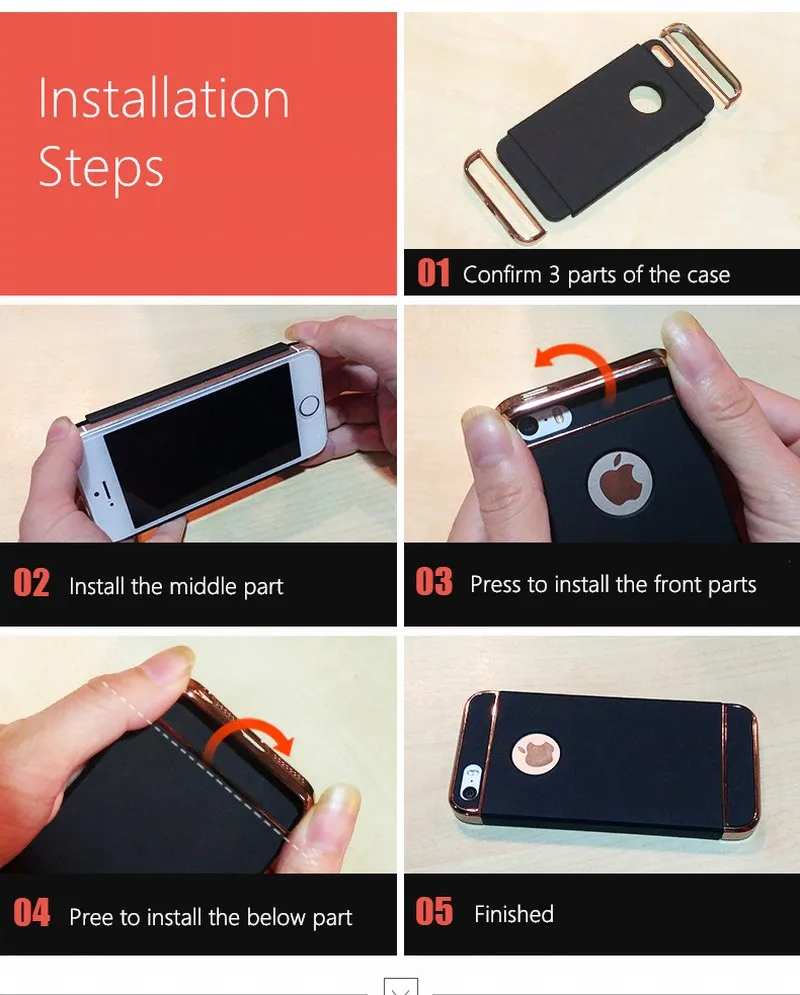 Installation Steps

01 Confirm 3 parts of the case

02 Install the middle part

03 Press to install the front parts

04 Pree to install the below part

05 Finished