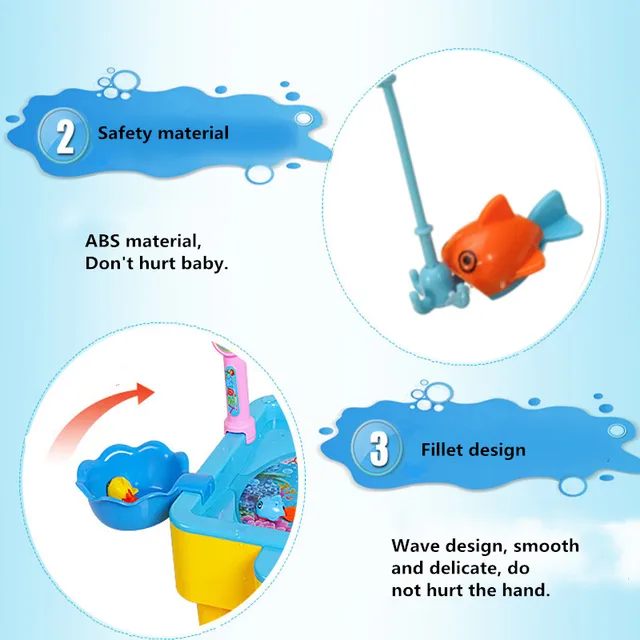 2 Safety material

ABS material,
Don't hurt baby.

3 Fillet design

Wave design, smooth and delicate, do not hurt the hand.