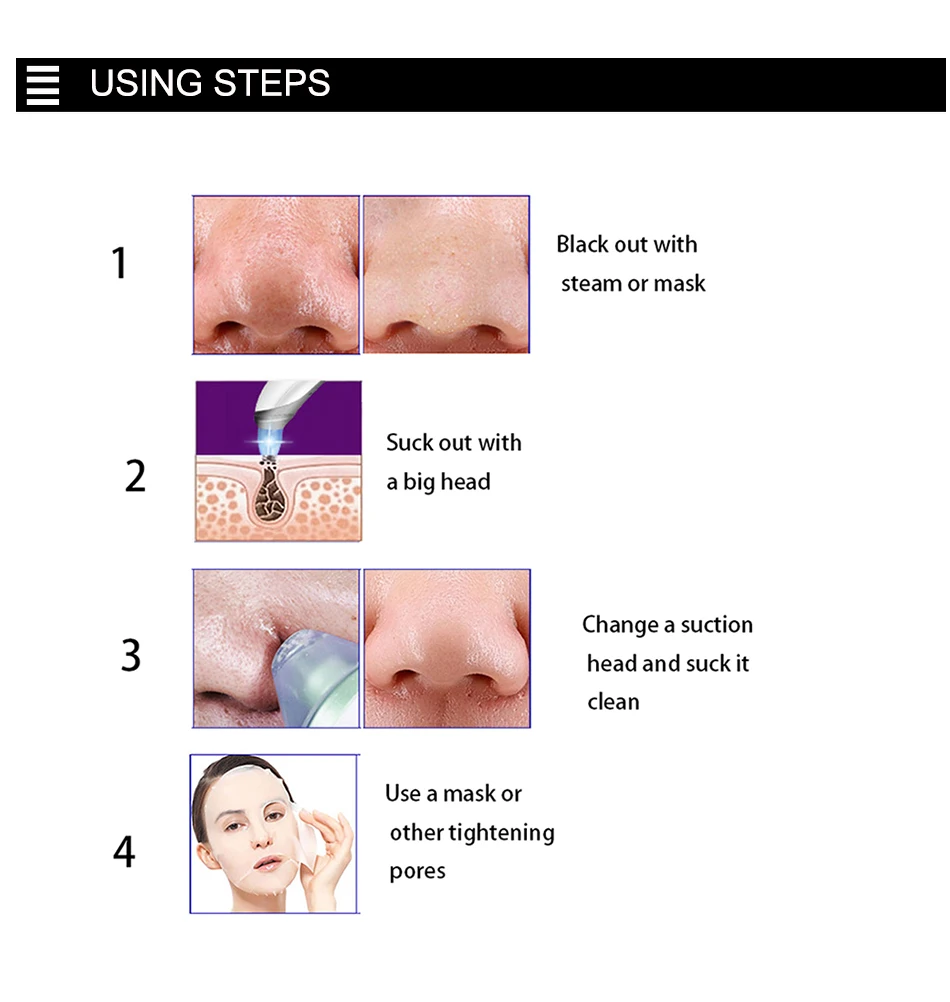 USING STEPS

1

Black out with steam or mask

2

Suck out with a big head

3

Change a suction head and suck it clean

4

Use a mask or other tightening pores