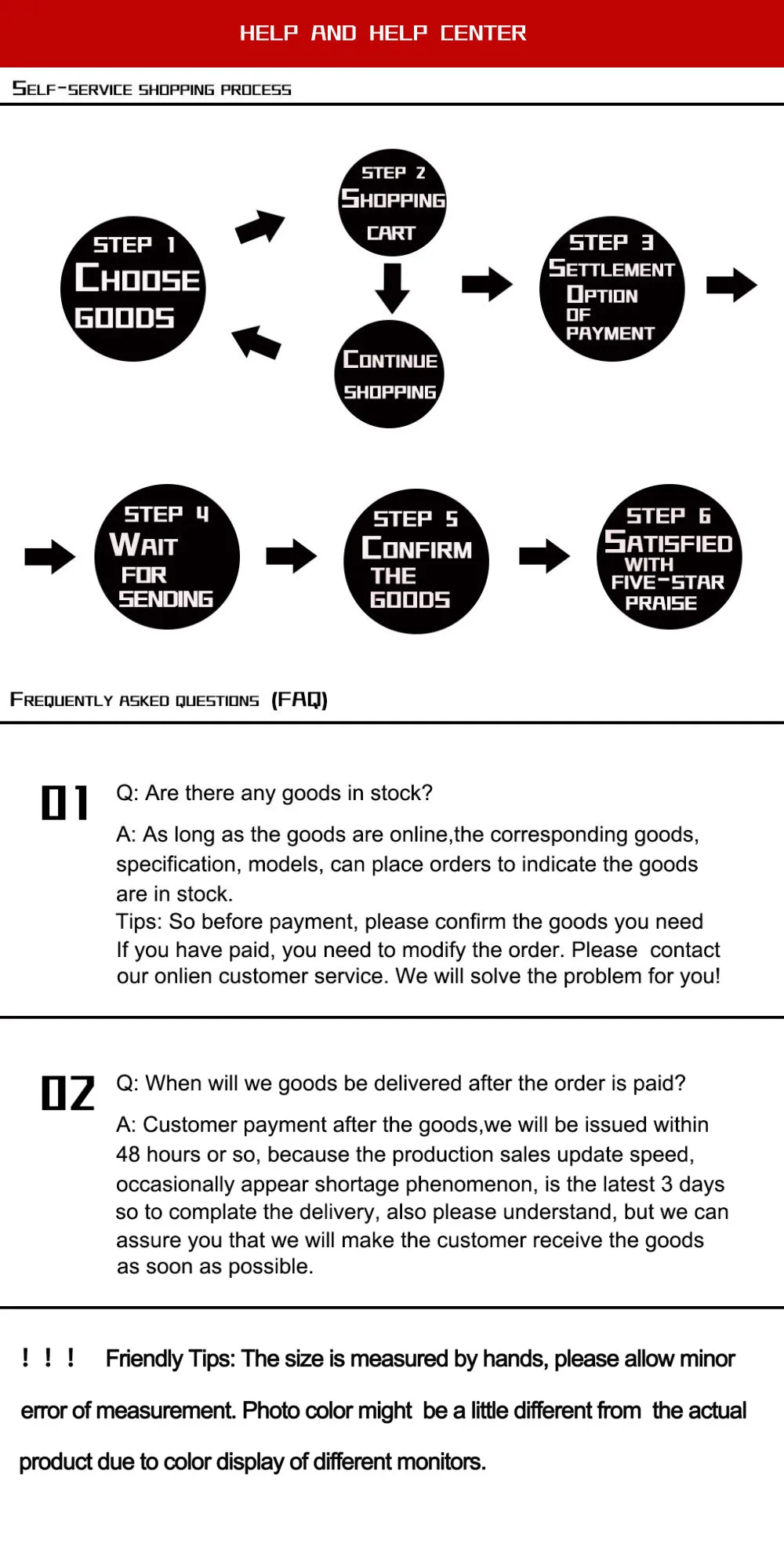 HELP AND HELP CENTER

SELF-SERVICE SHOPPING PROCESS

STEP 1
CHOOSE
GOODS

STEP 2
SHOPPING
CART

CONTINUE
SHOPPING

STEP 3
SETTLEMENT
OPTION
OF
PAYMENT

STEP 4
WAIT
FOR
SENDING

STEP 5
CONFIRM
THE
GOODS

STEP 6
SATISFIED
WITH
FIVE-STAR
PRAISE

FREQUENTLY ASKED QUESTIONS (FAQ)

01

Q: Are there any goods in stock?

A: As long as the goods are online,the corresponding goods, specification, models, can place orders to indicate the goods are in stock.

Tips: So before payment, please confirm the goods you need
If you have paid, you need to modify the order. Please contact our onlien customer service. We will solve the problem for you!

02

Q: When will we goods be delivered after the order is paid?

A: Customer payment after the goods,we will be issued within 48 hours or so, because the production sales update speed, occasionally appear shortage phenomenon, is the latest 3 days so to complate the delivery, also please understand, but we can assure you that we will make the customer receive the goods as soon as possible.

! ! ! Friendly Tips: The size is measured by hands, please allow minor error of measurement. Photo color might be a little different from the actual product due to color display of different monitors.