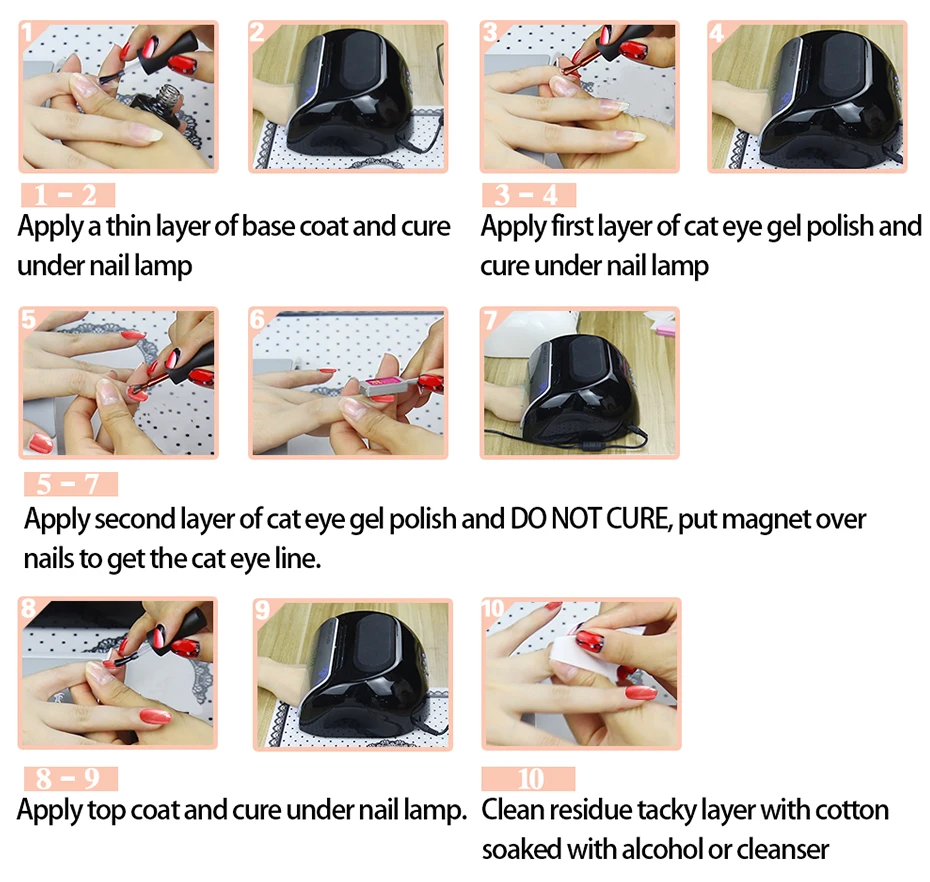 1 2 3 4

1 – 2
Apply a thin layer of base coat and cure under nail lamp

3 – 4
Apply first layer of cat eye gel polish and cure under nail lamp

5 6 7

5 – 7
Apply second layer of cat eye gel polish and DO NOT CURE, put magnet over nails to get the cat eye line.

8 9 10

8 – 9
Apply top coat and cure under nail lamp.

10
Clean residue tacky layer with cotton soaked with alcohol or cleanser