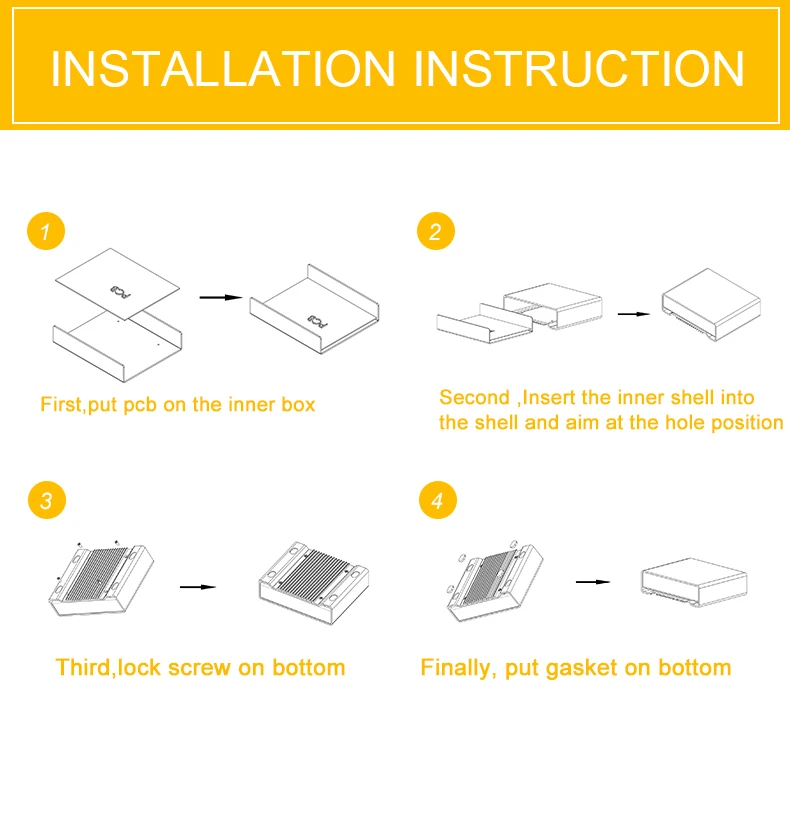 INSTALLATION INSTRUCTION

1

PCB

PCB

First,put pcb on the inner box

2

Second ,Insert the inner shell into the shell and aim at the hole position

3

Third,lock screw on bottom

4

Finally, put gasket on bottom