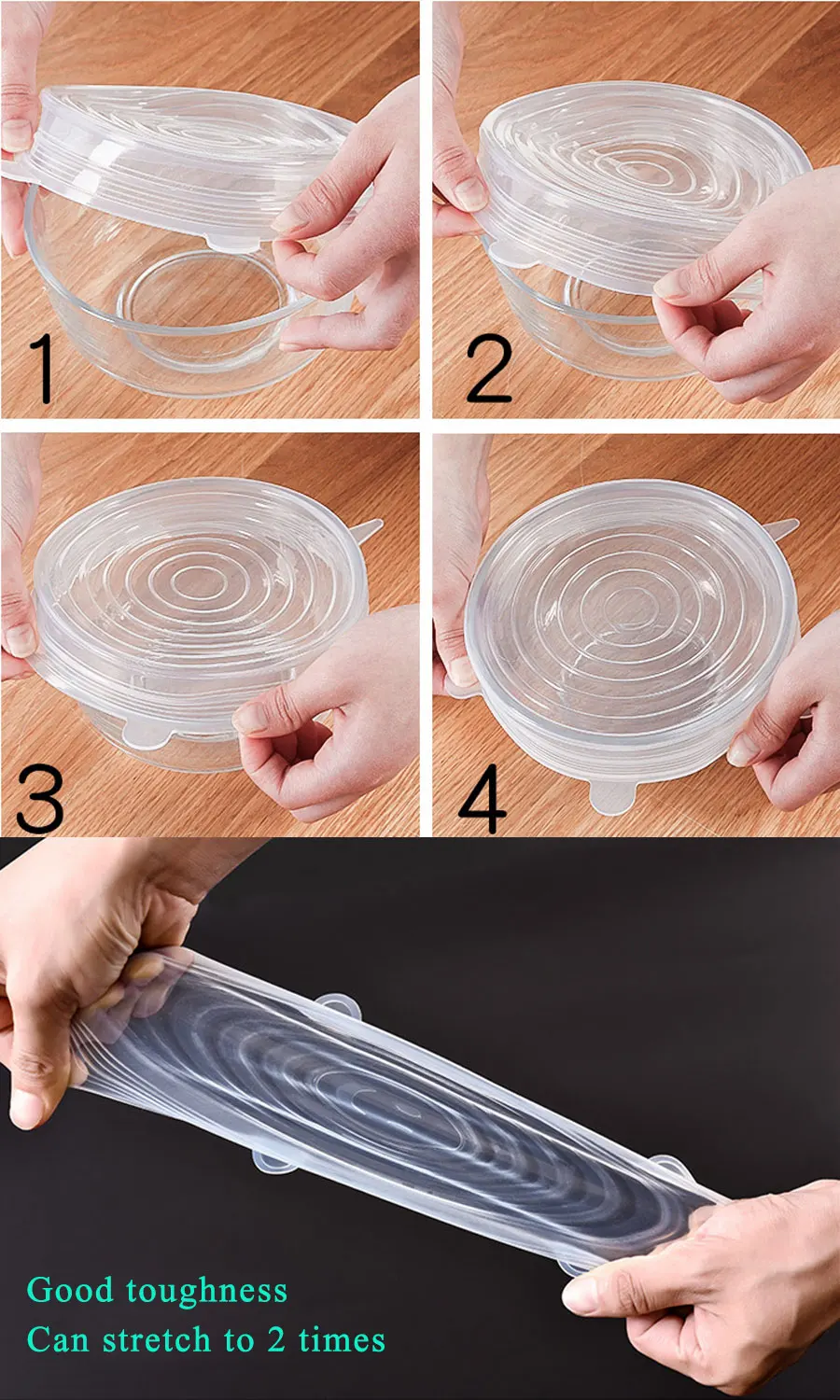 1

2

3

4

Good toughness
Can stretch to 2 times