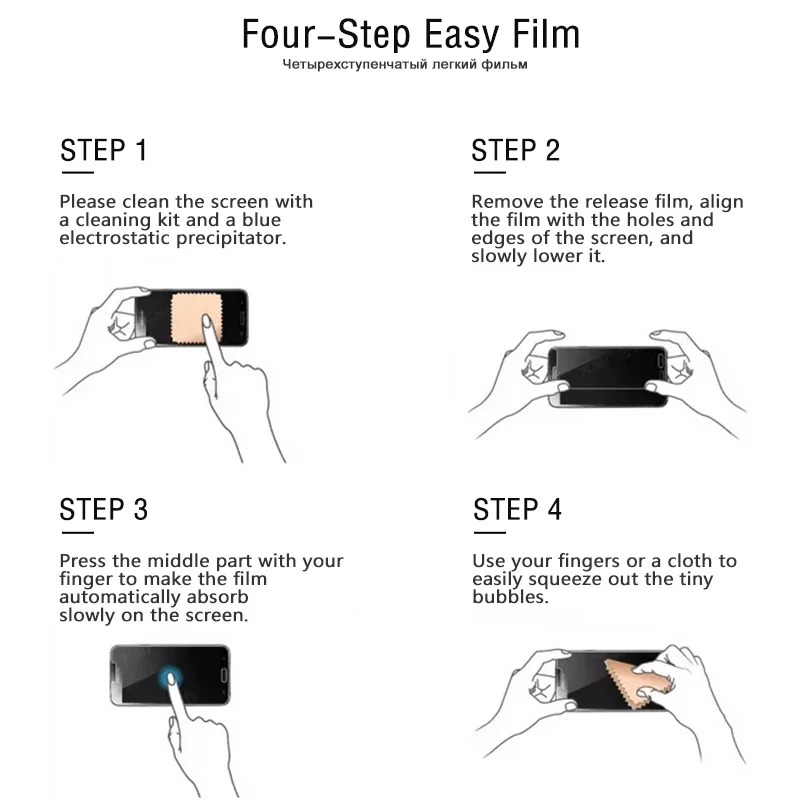 Four–Step Easy Film
Четырехступенчатый легкий фильм

STEP 1

Please clean the screen with a cleaning kit and a blue electrostatic precipitator.

STEP 2

Remove the release film, align the film with the holes and edges of the screen, and slowly lower it.

STEP 3

Press the middle part with your finger to make the film automatically absorb slowly on the screen.

STEP 4

Use your fingers or a cloth to easily squeeze out the tiny bubbles.