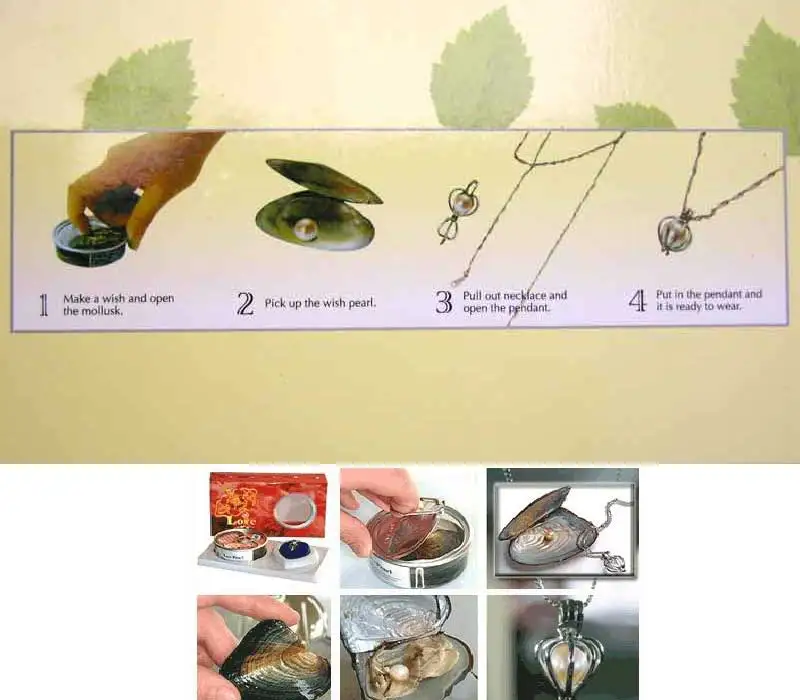 1 Make a wish and open the mollusk.

2 Pick up the wish pearl.

3 Pull out necklace and open the pendant.

4 Put in the pendant and it is ready to wear.

Love