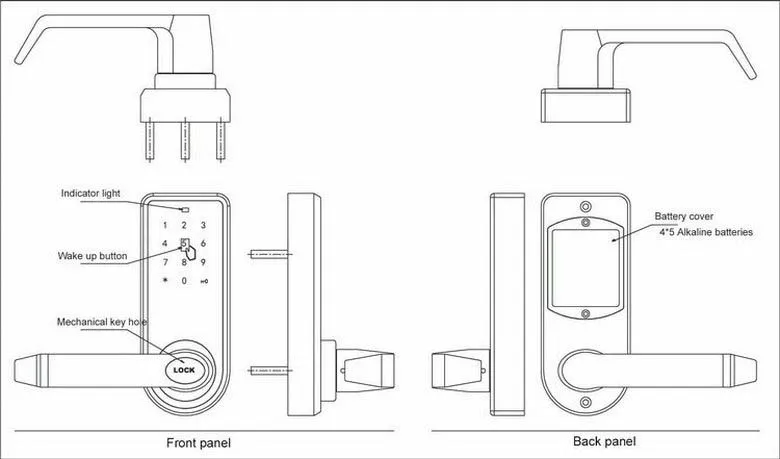 Indicator light

1 2 3
4 5 6
7 8 9
* 0

Wake up button

Mechanical key hole

LOCK

Battery cover
4*5 Alkaline batteries

Front panel

Back panel