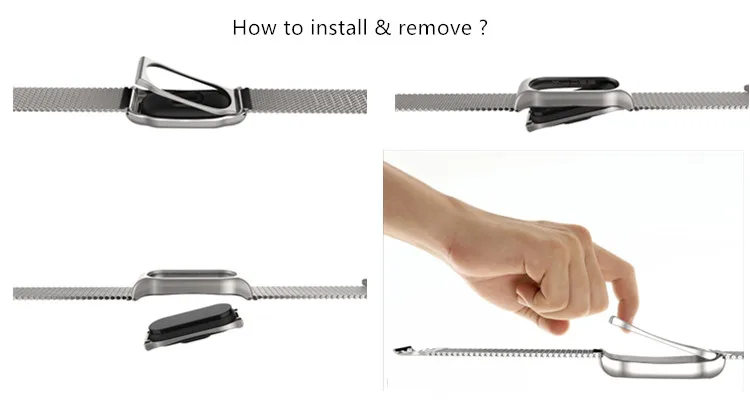 How to install & remove ?