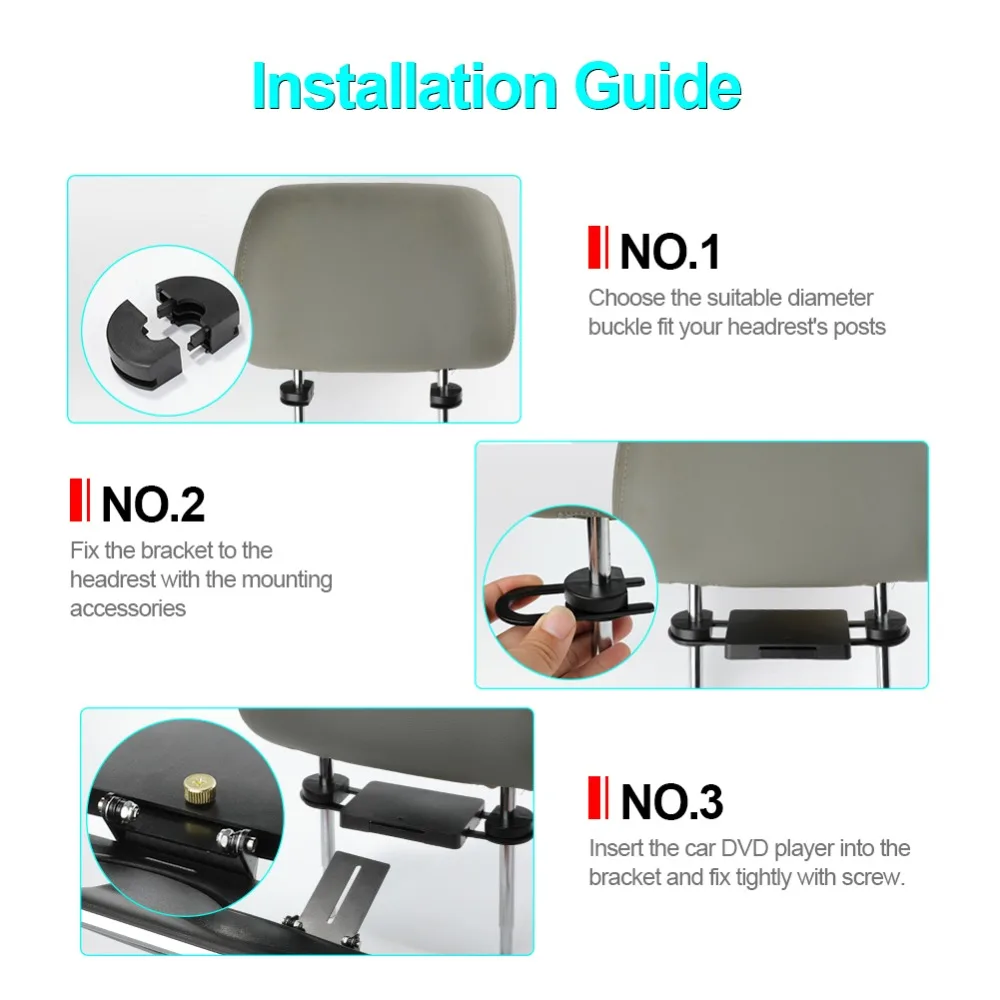 Installation Guide

NO.1

Choose the suitable diameter buckle fit your headrest's posts

NO.2

Fix the bracket to the headrest with the mounting accessories

NO.3

Insert the car DVD player into the bracket and fix tightly with screw.