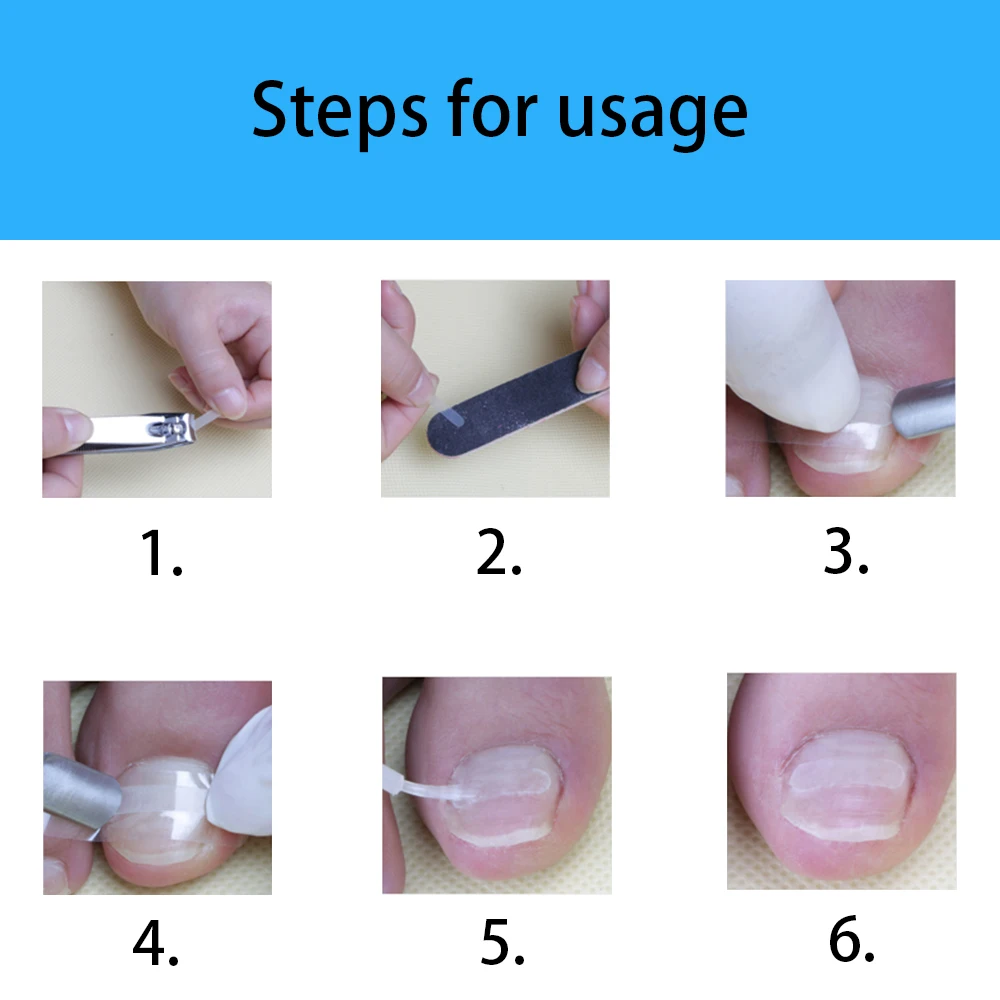 Steps for usage

1.

2.

3.

4.

5.

6.