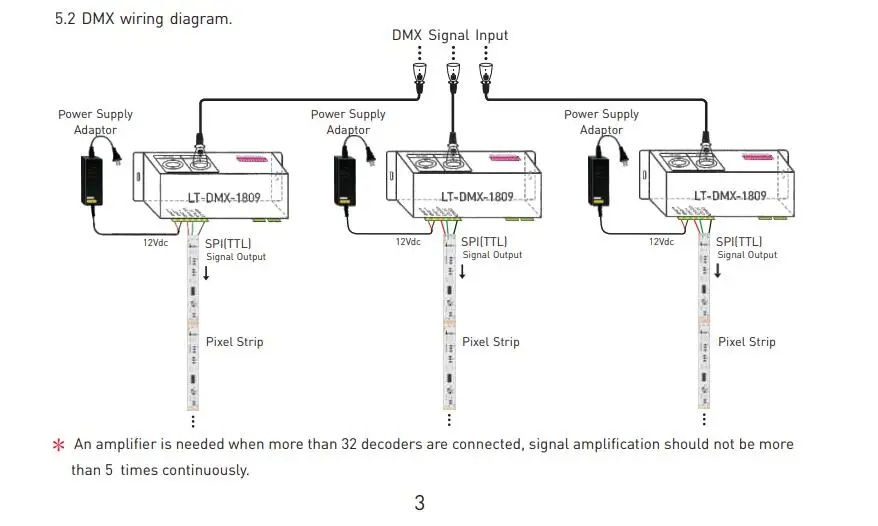 5.2 DMX wiring diagram.

DMX Signal Input

Power Supply Adaptor

LT-DMX-1809

12Vdc

SPI(TTL) Signal Output

Pixel Strip

Power Supply Adaptor

LT-DMX-1809

12Vdc

SPI(TTL) Signal Output

Pixel Strip

Power Supply Adaptor

LT-DMX-1809

12Vdc

SPI(TTL) Signal Output

Pixel Strip

* An amplifier is needed when more than 32 decoders are connected, signal amplification should not be more than 5 times continuously.

3