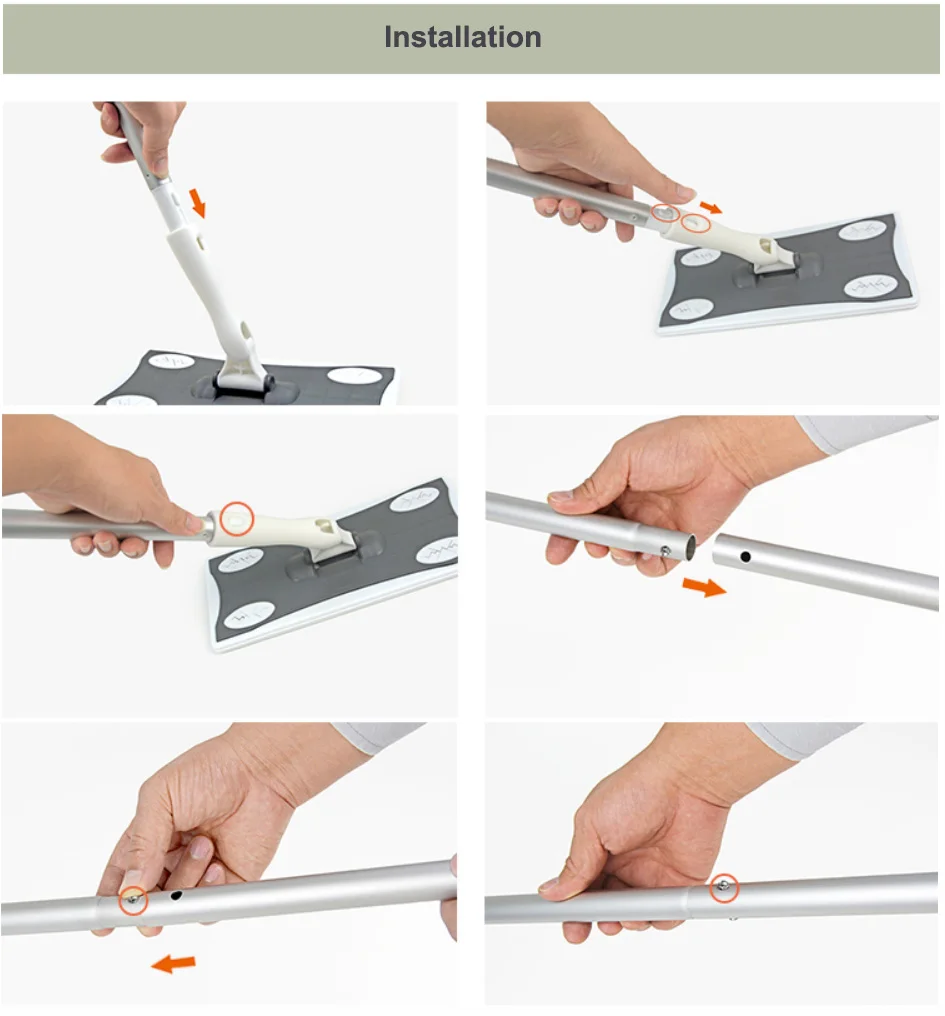 Installation