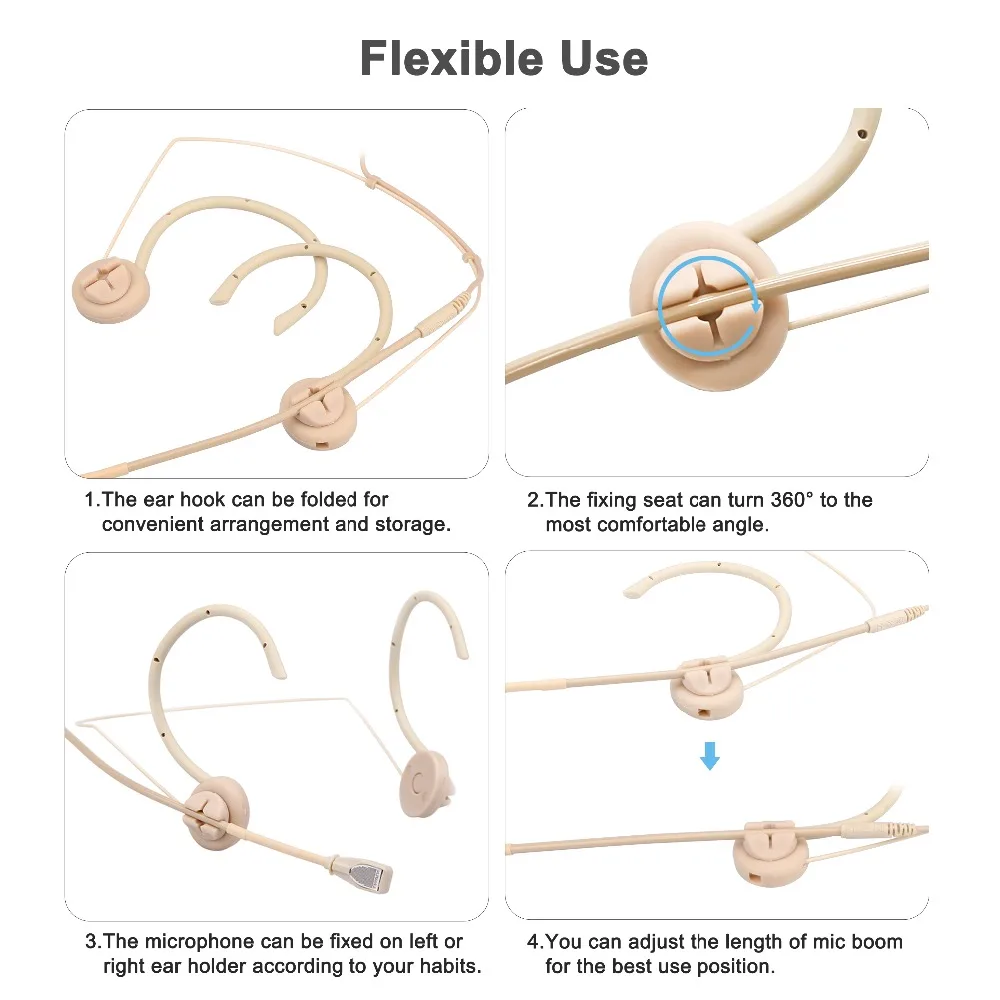 Flexible Use

1.The ear hook can be folded for convenient arrangement and storage.

2.The fixing seat can turn 360° to the most comfortable angle.

3.The microphone can be fixed on left or right ear holder according to your habits.

4.You can adjust the length of mic boom for the best use position.