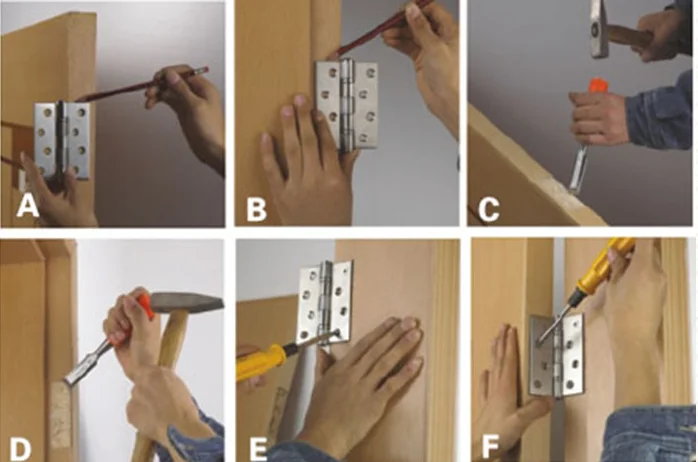 A

B

C

D

E

F