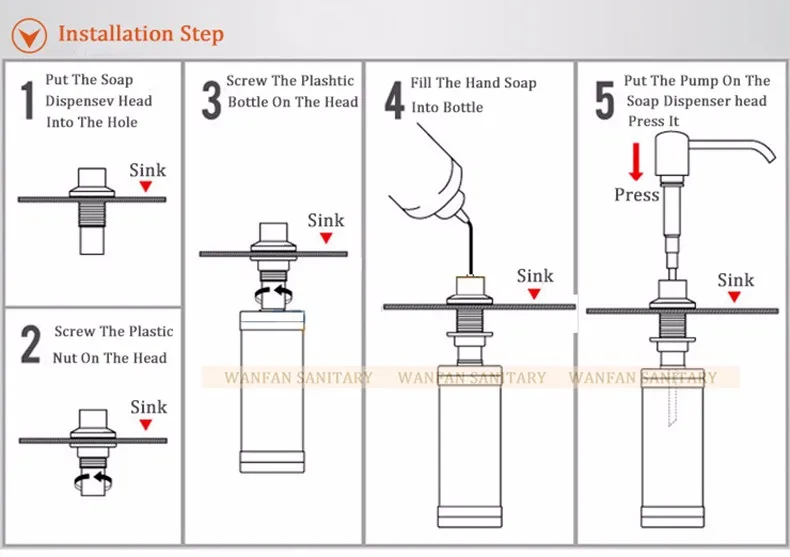 Installation Step

1 Put The Soap Dispensev Head Into The Hole

Sink

2 Screw The Plastic Nut On The Head

Sink

3 Screw The Plashtic Bottle On The Head

Sink

4 Fill The Hand Soap Into Bottle

Sink

5 Put The Pump On The Soap Dispenser head Press It

Press

Sink

WANFAN SANITARY WANFAN SANITARY WANFAN SANITARY