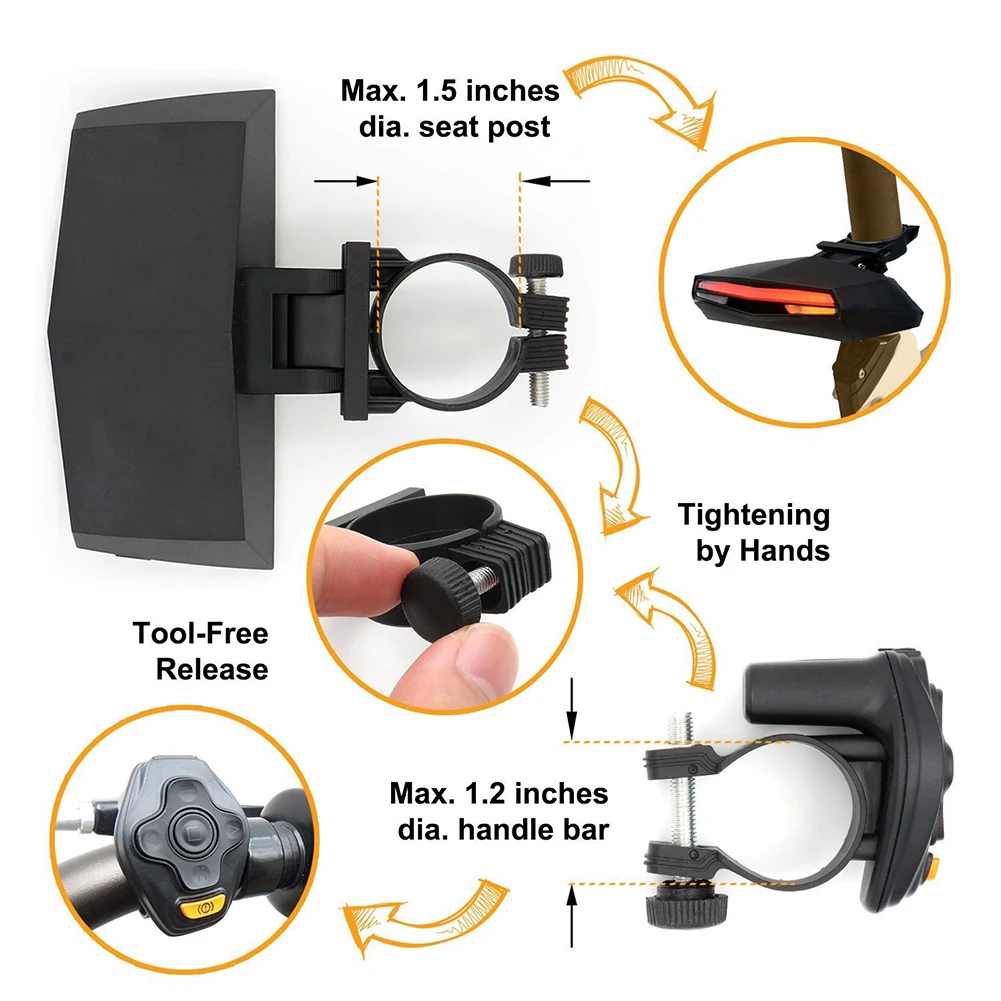 Max. 1.5 inches dia. seat post

Tightening by Hands

Tool-Free Release

Max. 1.2 inches dia. handle bar