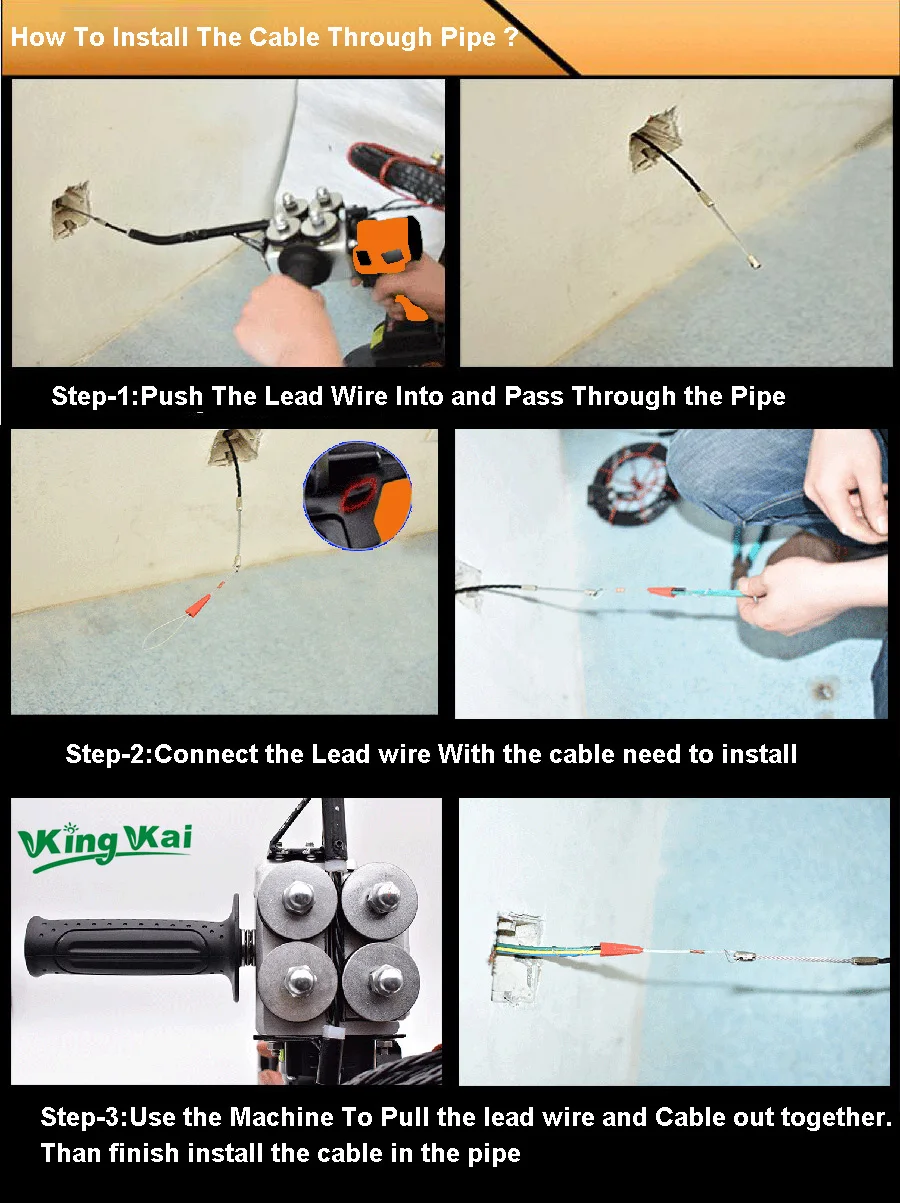 How To Install The Cable Through Pipe ?

Step-1:Push The Lead Wire Into and Pass Through the Pipe

Step-2:Connect the Lead wire With the cable need to install

King Kai

Step-3:Use the Machine To Pull the lead wire and Cable out together. Than finish install the cable in the pipe